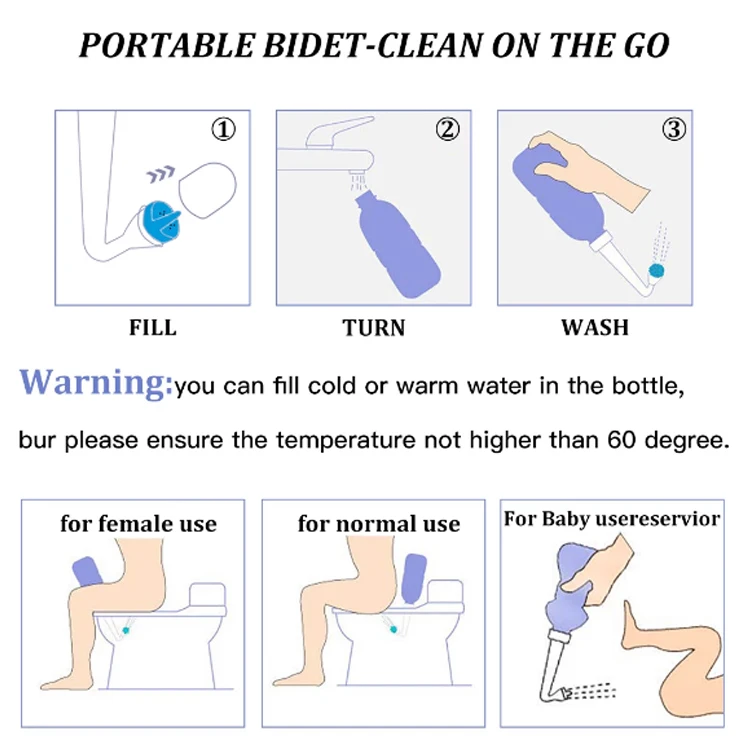 PORTABLE BIDET-CLEAN ON THE GO

①

②

③

FILL

TURN

WASH

Warning:you can fill cold or warm water in the bottle, bur please ensure the temperature not higher than 60 degree.

for female use

for normal use

For Baby usereservior