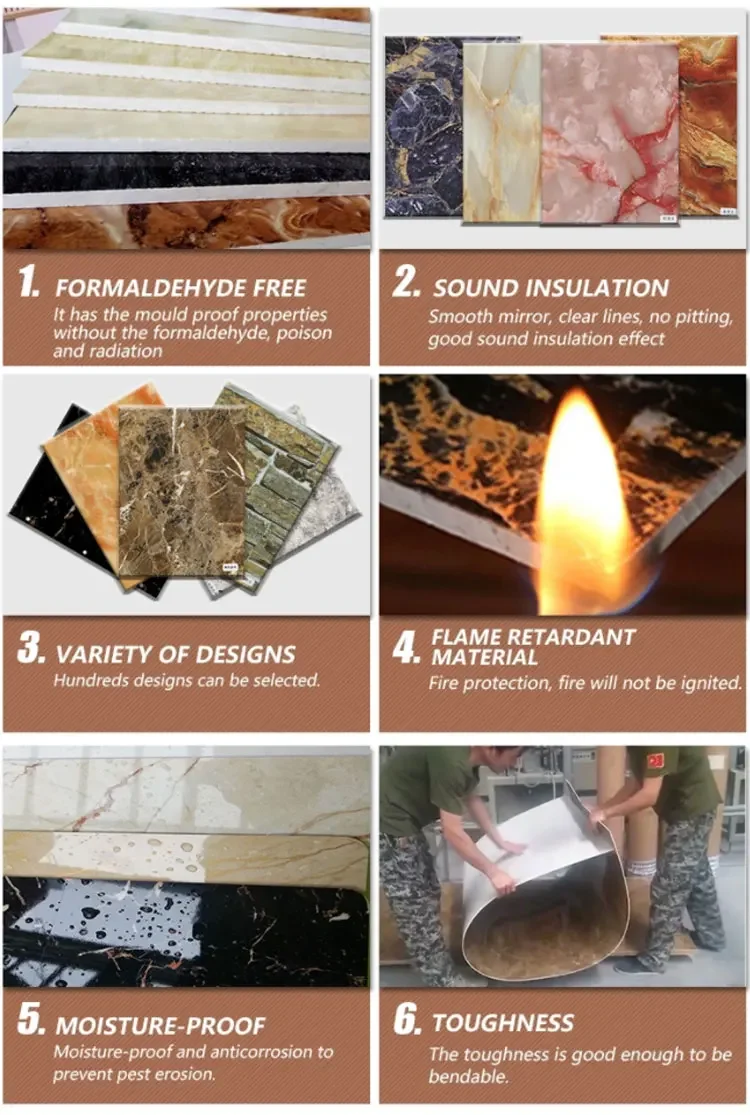 1. FORMALDEHYDE FREE
It has the mould proof properties without the formaldehyde, poison and radiation

2. SOUND INSULATION
Smooth mirror, clear lines, no pitting, good sound insulation effect

3. VARIETY OF DESIGNS
Hundreds designs can be selected.

4. FLAME RETARDANT MATERIAL
Fire protection, fire will not be ignited.

5. MOISTURE-PROOF
Moisture-proof and anticorrosion to prevent pest erosion.

6. TOUGHNESS
The toughness is good enough to be bendable.