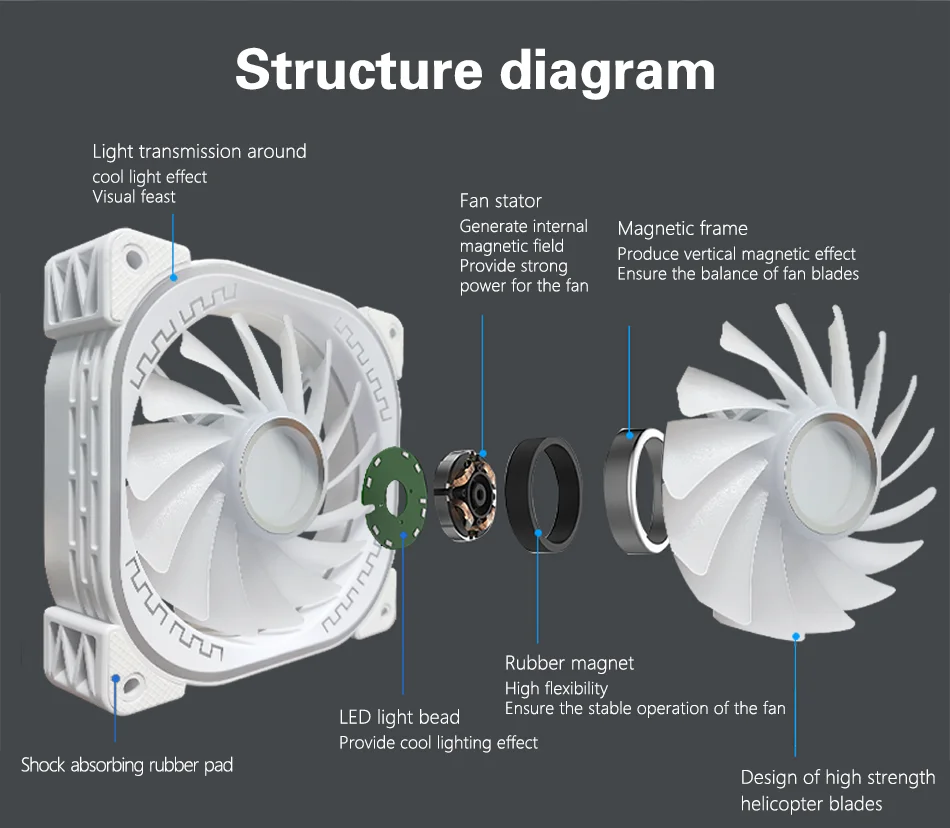 Structure diagram

Light transmission around
cool light effect
Visual feast

Fan stator
Generate internal magnetic field
Provide strong power for the fan

Magnetic frame
Produce vertical magnetic effect
Ensure the balance of fan blades

Rubber magnet
High flexibility
Ensure the stable operation of the fan

LED light bead
Provide cool lighting effect

Shock absorbing rubber pad

Design of high strength helicopter blades