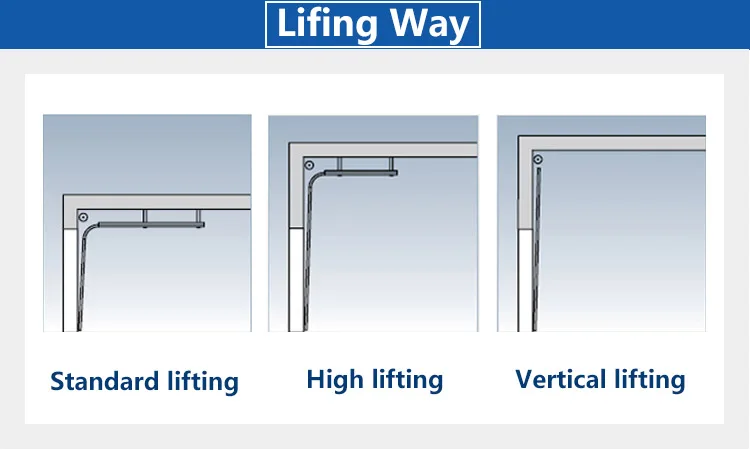 Lifing Way

Standard lifting

High lifting

Vertical lifting