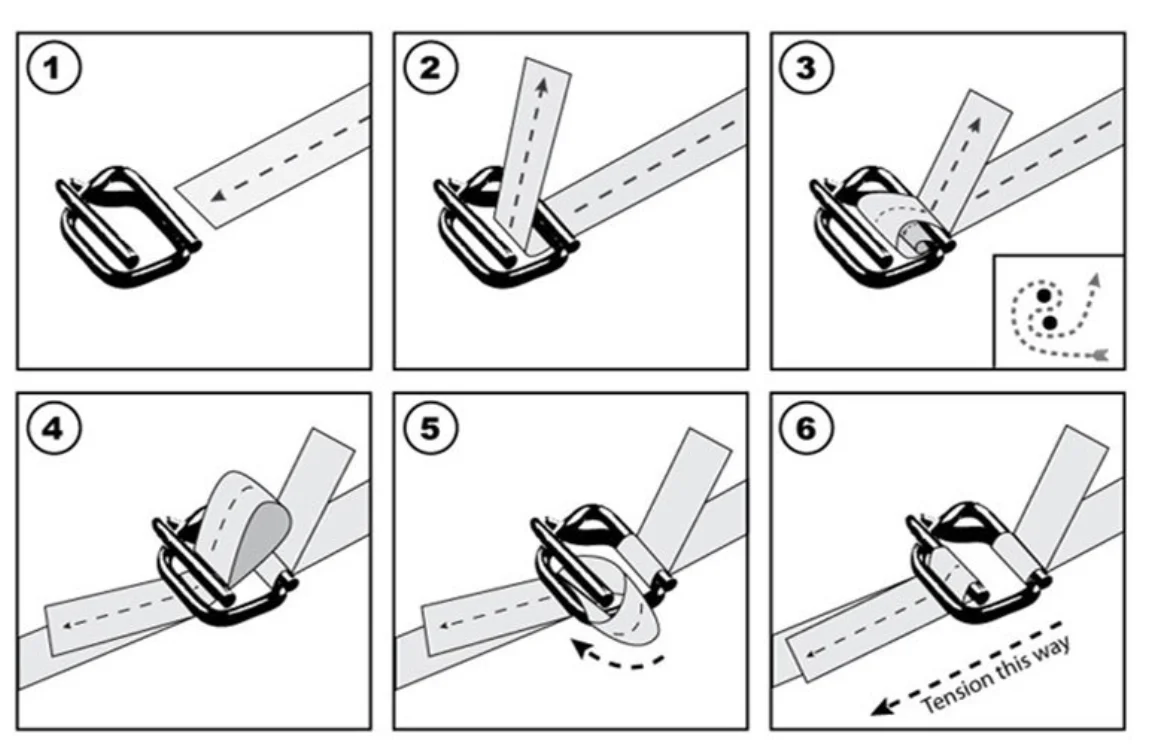 1

2

3

4

5

6

Tension this way