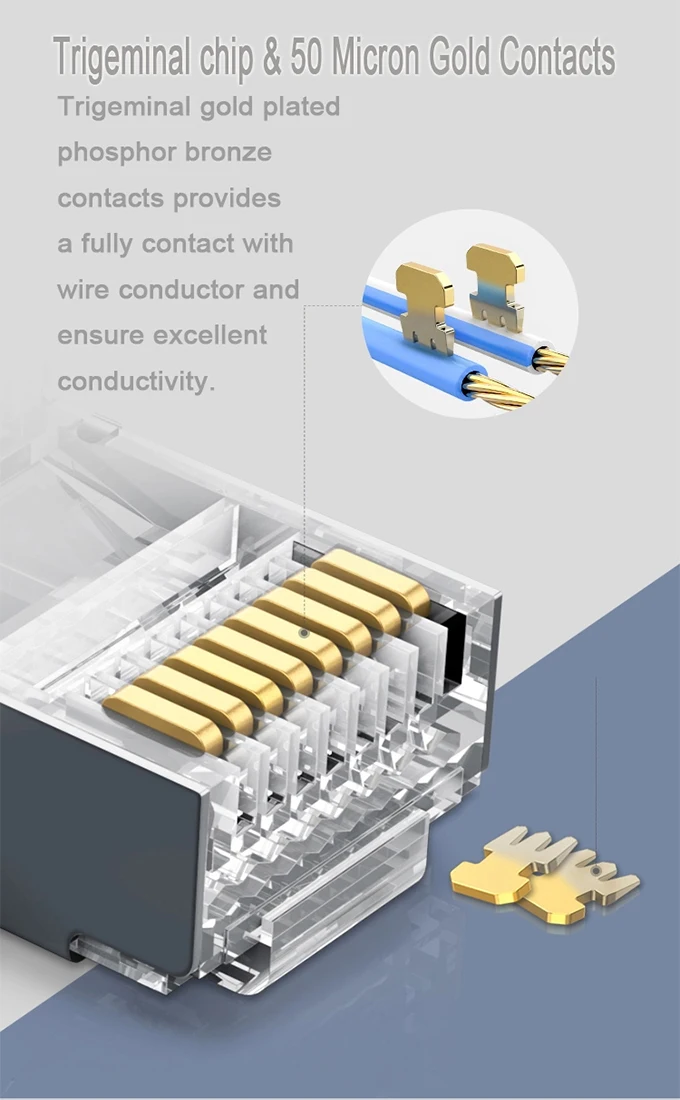 Trigeminal chip & 50 Micron Gold Contacts

Trigeminal gold plated phosphor bronze contacts provides a fully contact with wire conductor and ensure excellent conductivity.