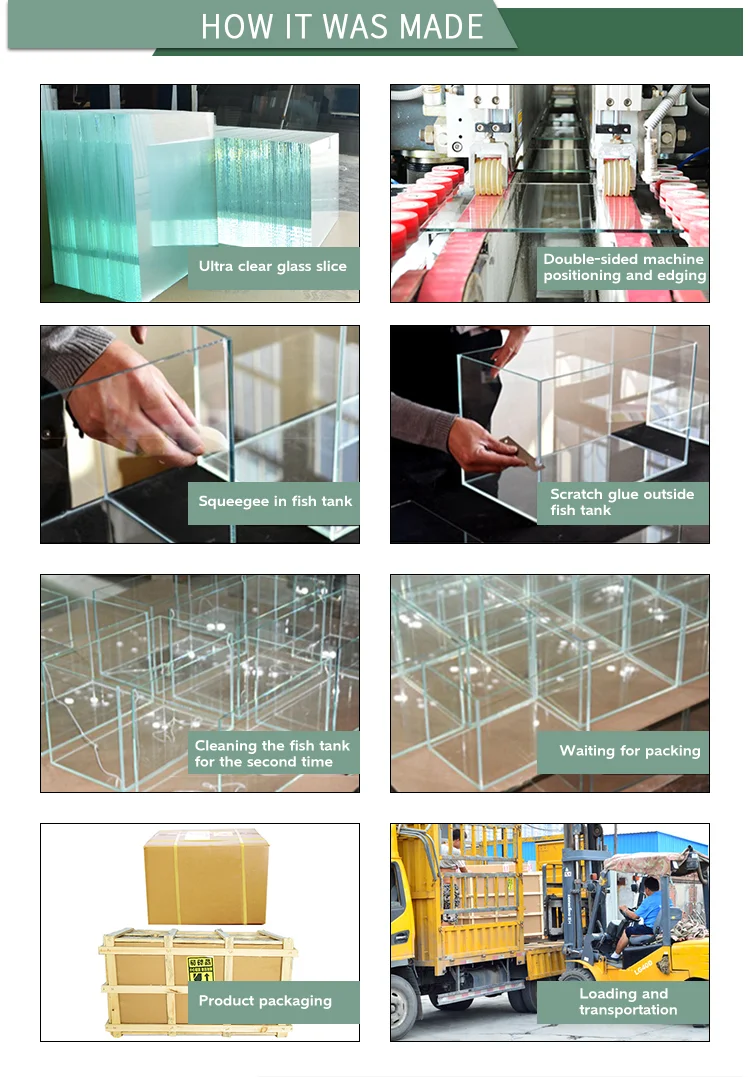 HOW IT WAS MADE

Ultra clear glass slice

Double-sided machine positioning and edging

Squeegee in fish tank

Scratch glue outside fish tank

Cleaning the fish tank for the second time

Waiting for packing

Product packaging

Loading and transportation