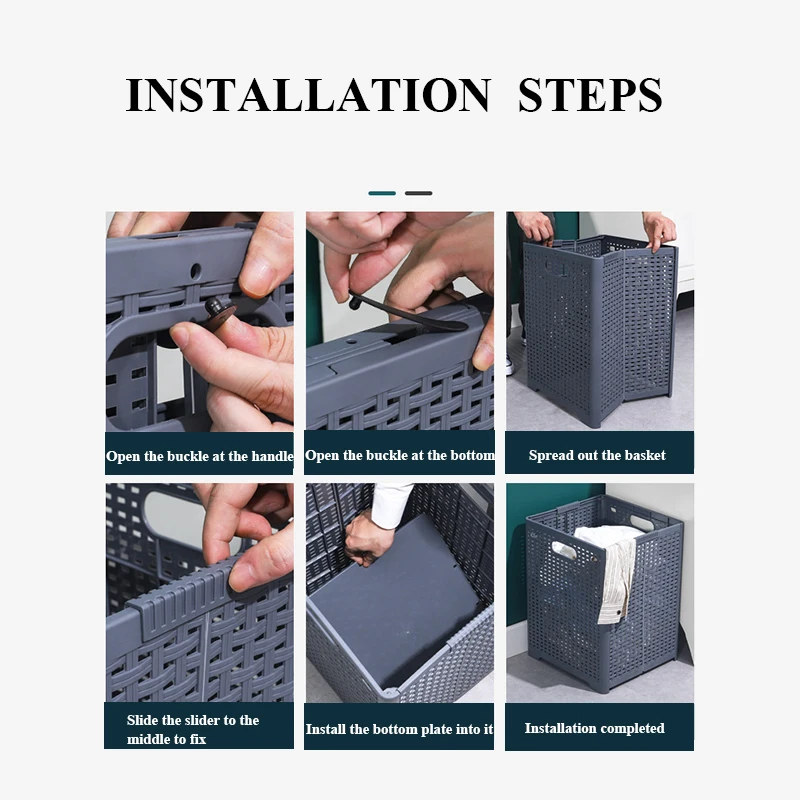 INSTALLATION STEPS

Open the buckle at the handle

Open the buckle at the bottom

Spread out the basket

Slide the slider to the middle to fix

Install the bottom plate into it

Installation completed