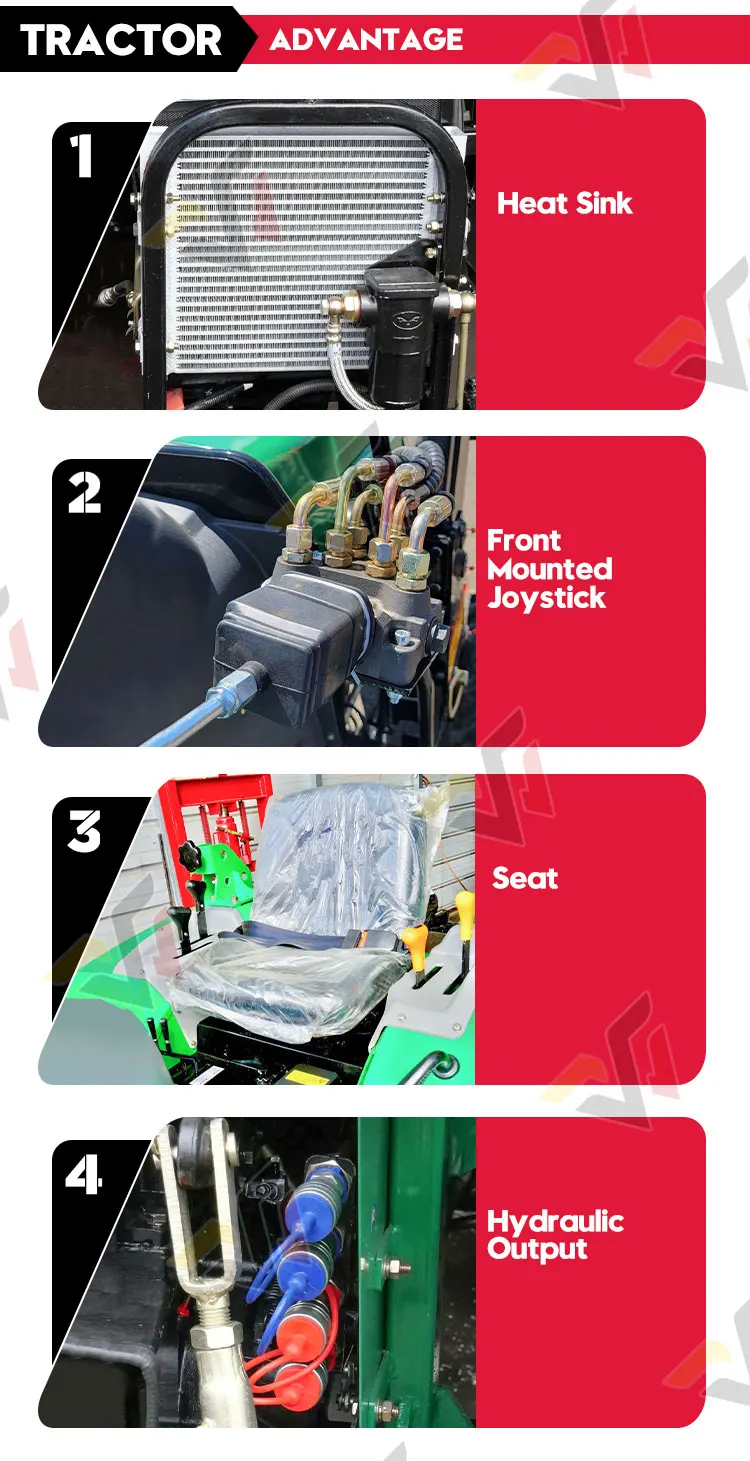 TRACTOR ADVANTAGE

1

Heat Sink

2

Front Mounted Joystick

3

Seat

4

Hydraulic Output