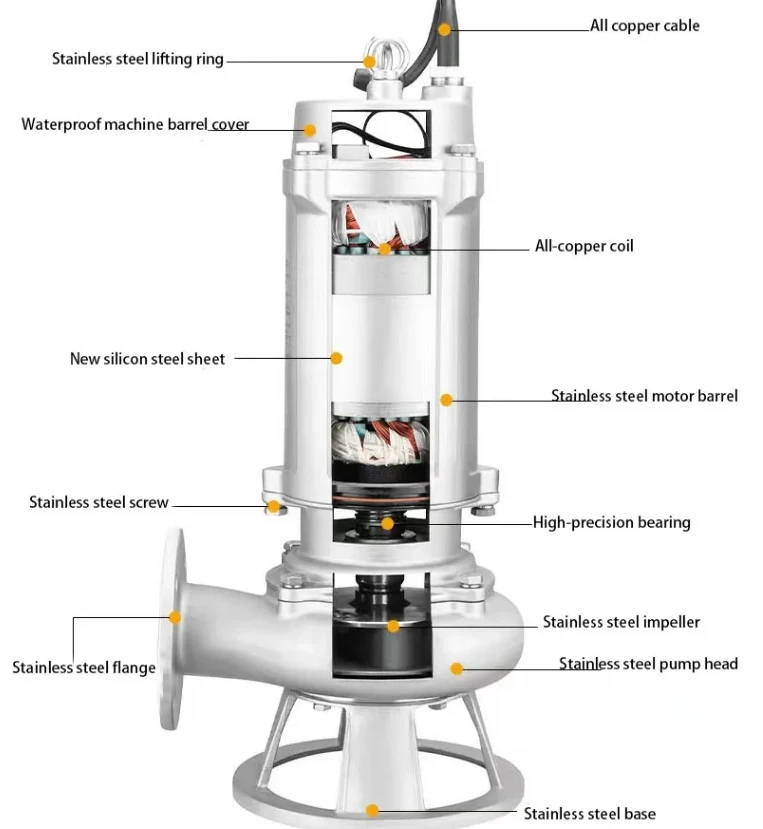 All copper cable

Stainless steel lifting ring

Waterproof machine barrel cover

All-copper coil

New silicon steel sheet

Stainless steel motor barrel

Stainless steel screw

High-precision bearing

Stainless steel impeller

Stainless steel flange

Stainless steel pump head

Stainless steel base