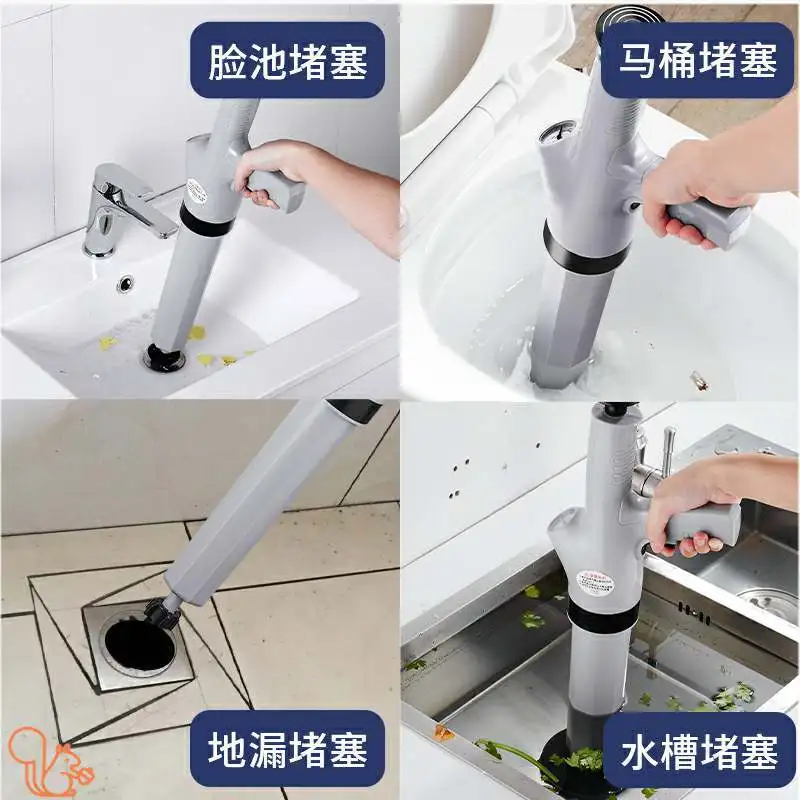 脸池堵塞

马桶堵塞

地漏堵塞

水槽堵塞