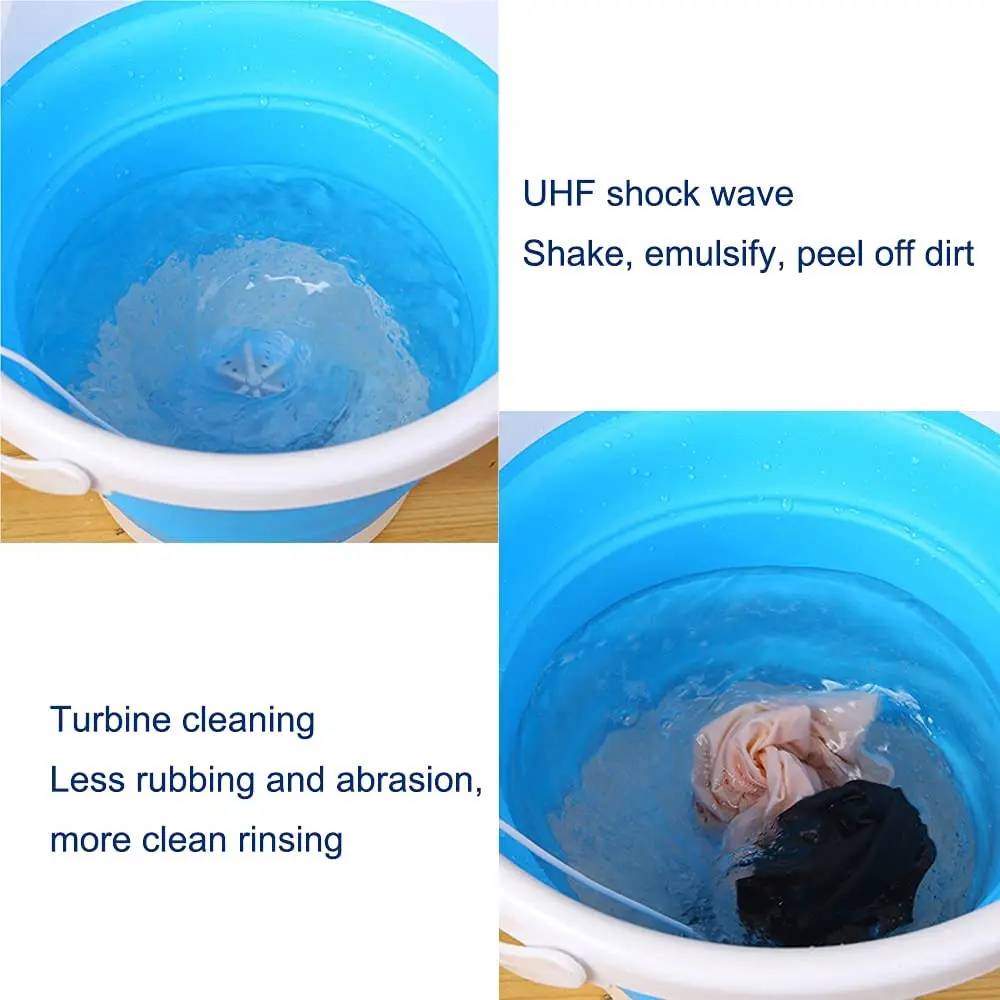 UHF shock wave
Shake, emulsify, peel off dirt

Turbine cleaning
Less rubbing and abrasion, more clean rinsing