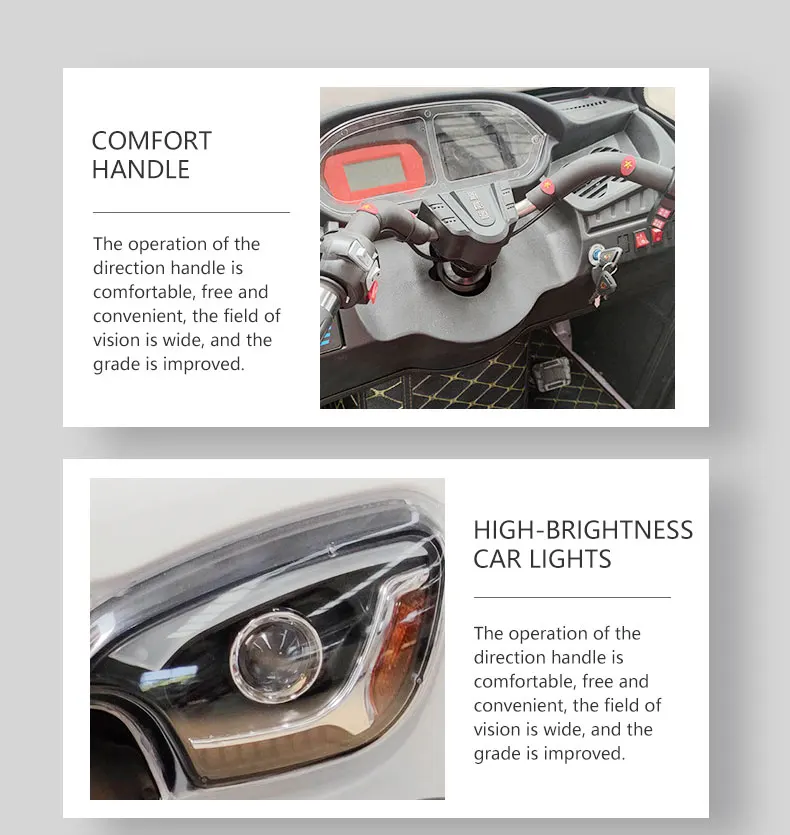 COMFORT HANDLE

The operation of the direction handle is comfortable, free and convenient, the field of vision is wide, and the grade is improved.

HIGH-BRIGHTNESS CAR LIGHTS

The operation of the direction handle is comfortable, free and convenient, the field of vision is wide, and the grade is improved.