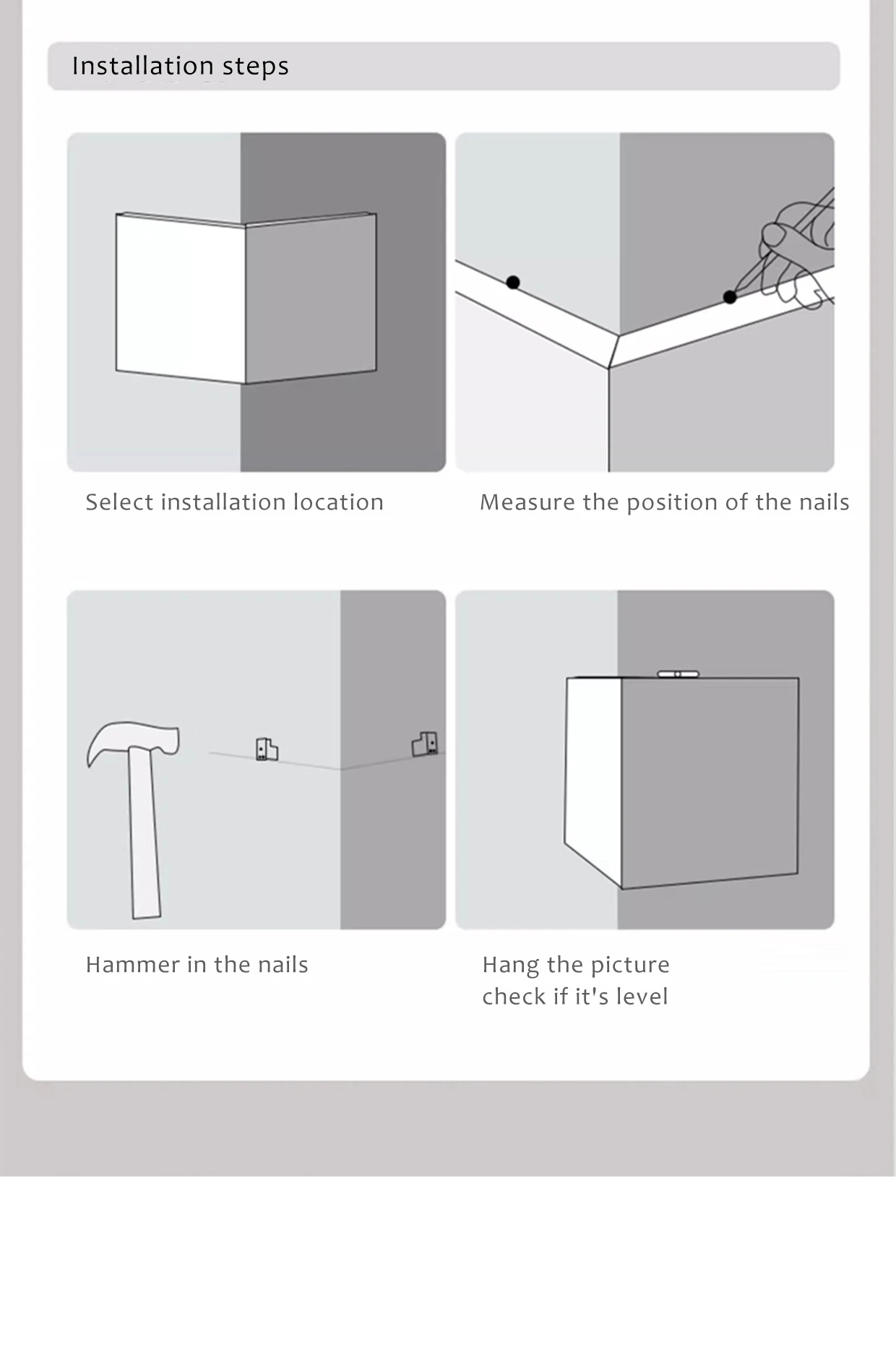 Installation steps

Select installation location

Measure the position of the nails

Hammer in the nails

Hang the picture
check if it's level