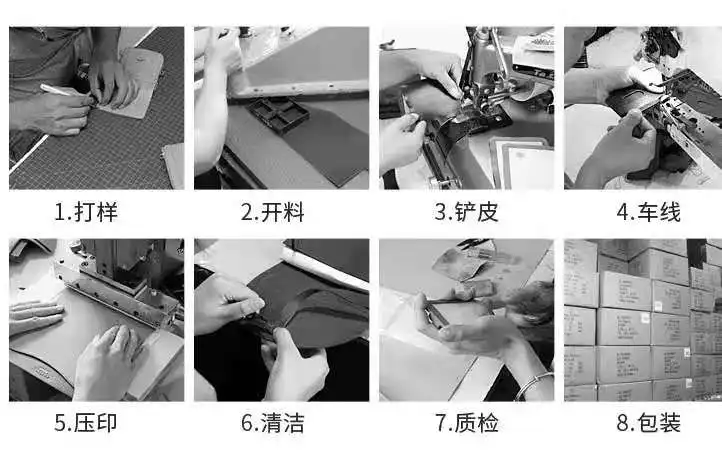 1.打样

2.开料

3.铲皮

4.车线

5.压印

6.清洁

7.质检

8.包装