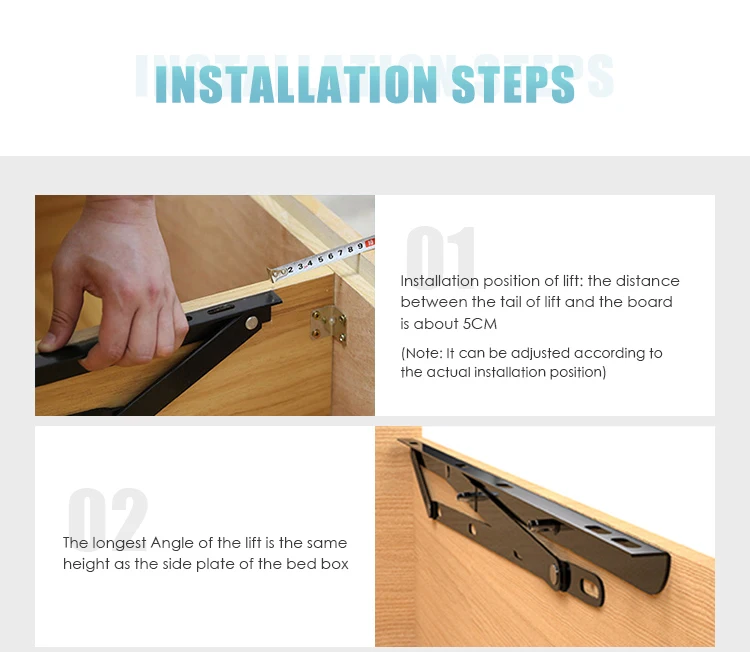 INSTALLATION STEPS

2 3 4 5 6 7 8 9 10

01

Installation position of lift: the distance between the tail of lift and the board is about 5CM

(Note: It can be adjusted according to the actual installation position)

02

The longest Angle of the lift is the same height as the side plate of the bed box