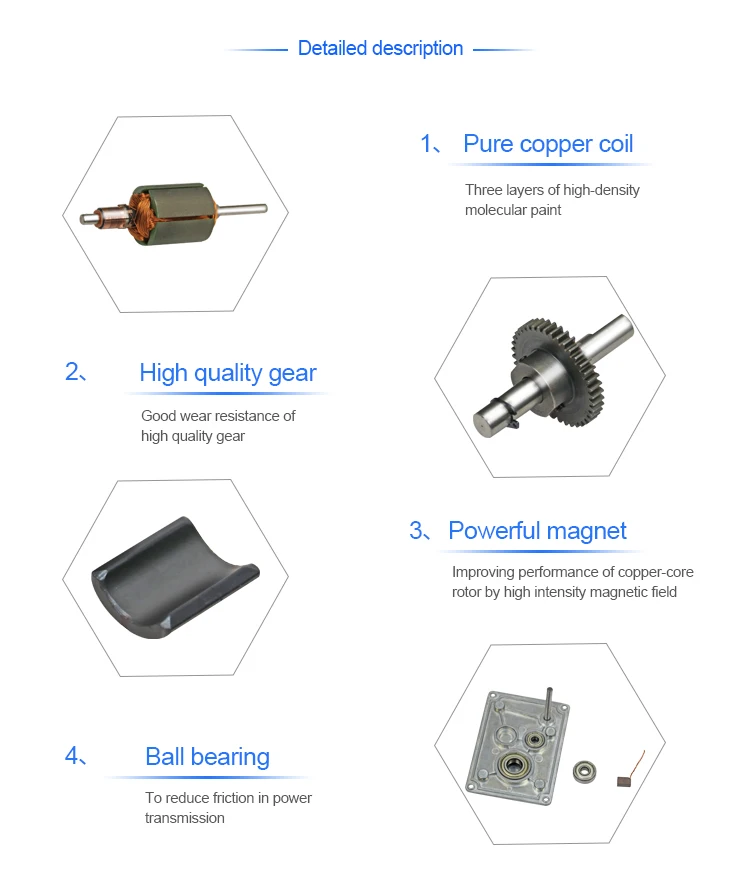 Detailed description

1、 Pure copper coil

Three layers of high-density molecular paint

2、 High quality gear

Good wear resistance of high quality gear

3、 Powerful magnet

Improving performance of copper-core rotor by high intensity magnetic field

4、 Ball bearing

To reduce friction in power transmission