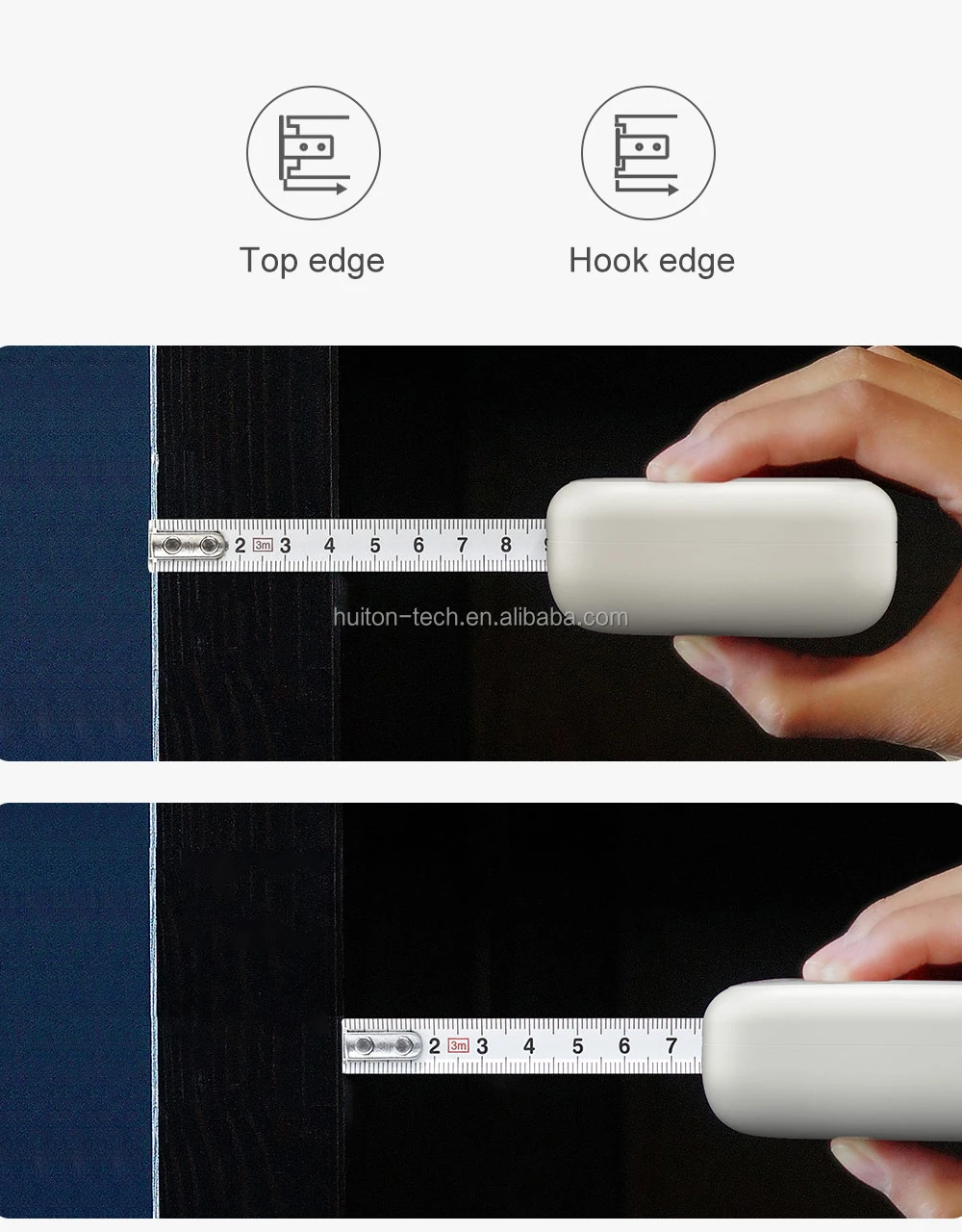 Top edge

Hook edge

2 3m 3 4 5 6 7 8

huiton-tech.en.alibaba.com

2 3m 3 4 5 6 7