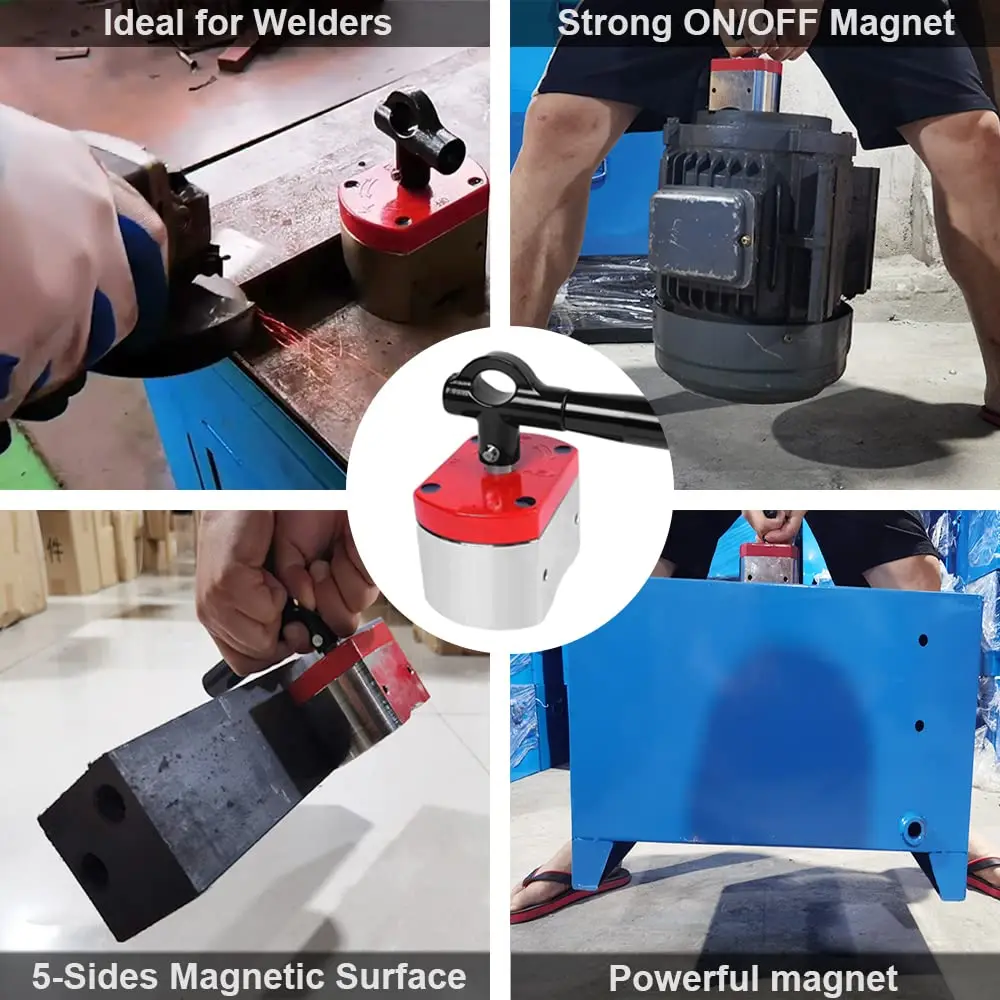 Ideal for Welders

Strong ON/OFF Magnet

5-Sides Magnetic Surface

Powerful magnet