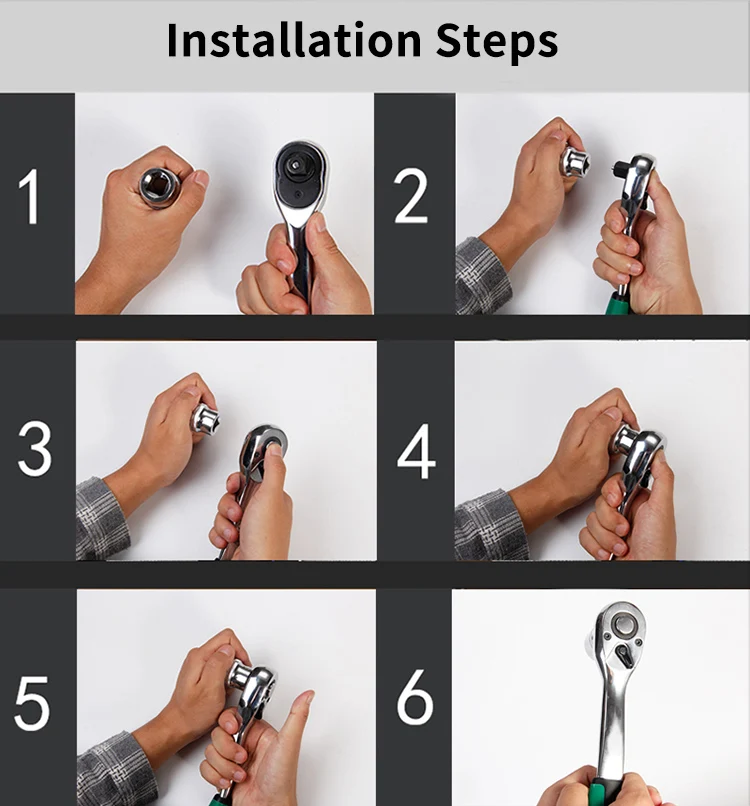 Installation Steps

1

2

3

4

5

6