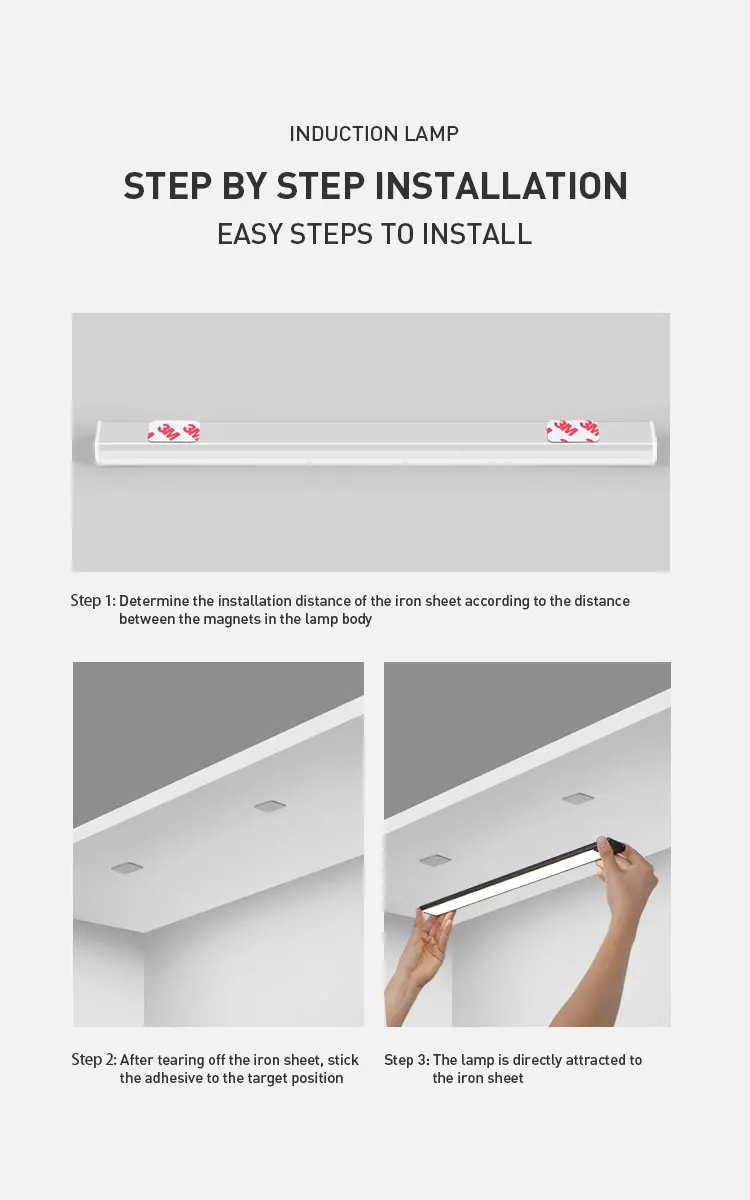 INDUCTION LAMP

STEP BY STEP INSTALLATION

EASY STEPS TO INSTALL

3M 3M

3M 3M

Step 1: Determine the installation distance of the iron sheet according to the distance between the magnets in the lamp body

Step 2: After tearing off the iron sheet, stick the adhesive to the target position

Step 3: The lamp is directly attracted to the iron sheet