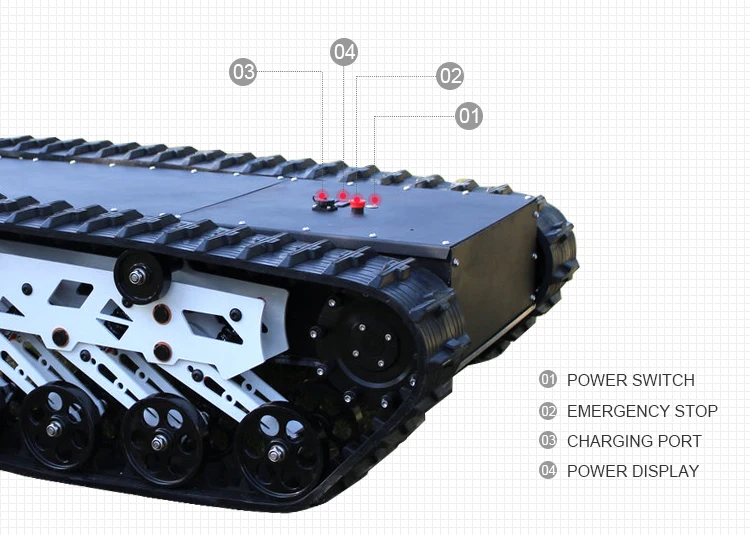 03

04

02

01

01 POWER SWITCH

02 EMERGENCY STOP

03 CHARGING PORT

04 POWER DISPLAY