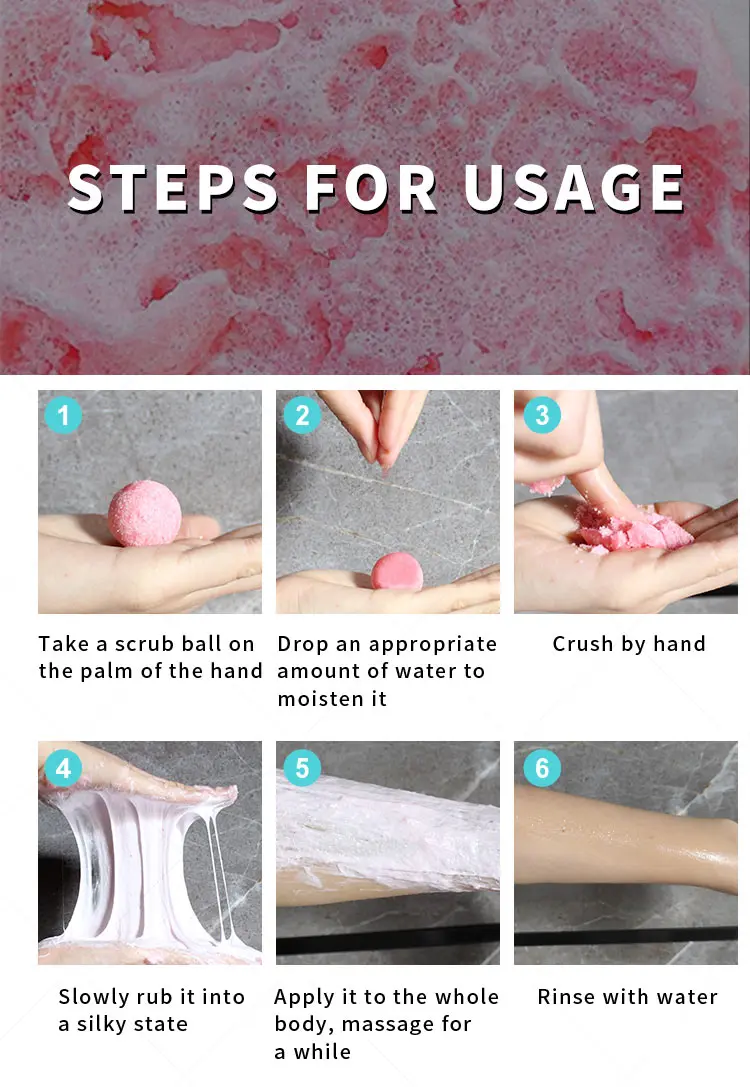 STEPS FOR USAGE

1

Take a scrub ball on the palm of the hand

2

Drop an appropriate amount of water to moisten it

3

Crush by hand

4

Slowly rub it into a silky state

5

Apply it to the whole body, massage for a while

6

Rinse with water