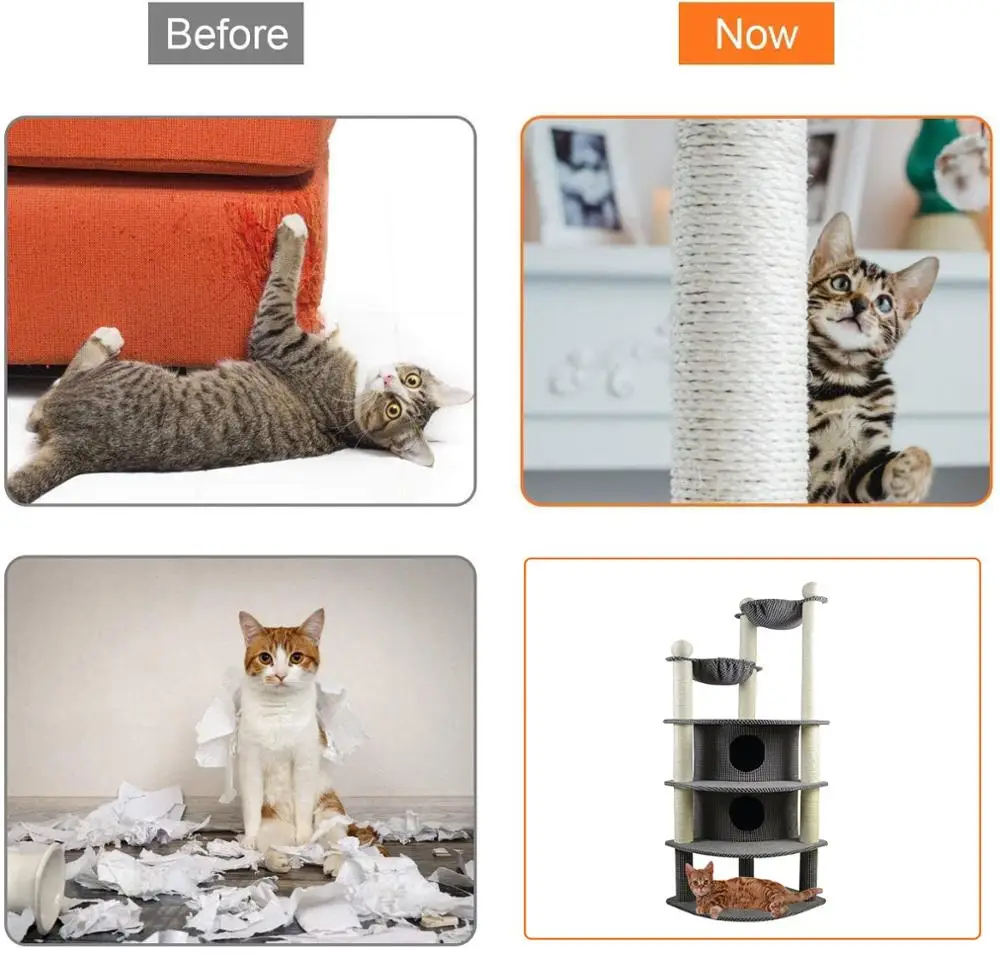 Before

Now