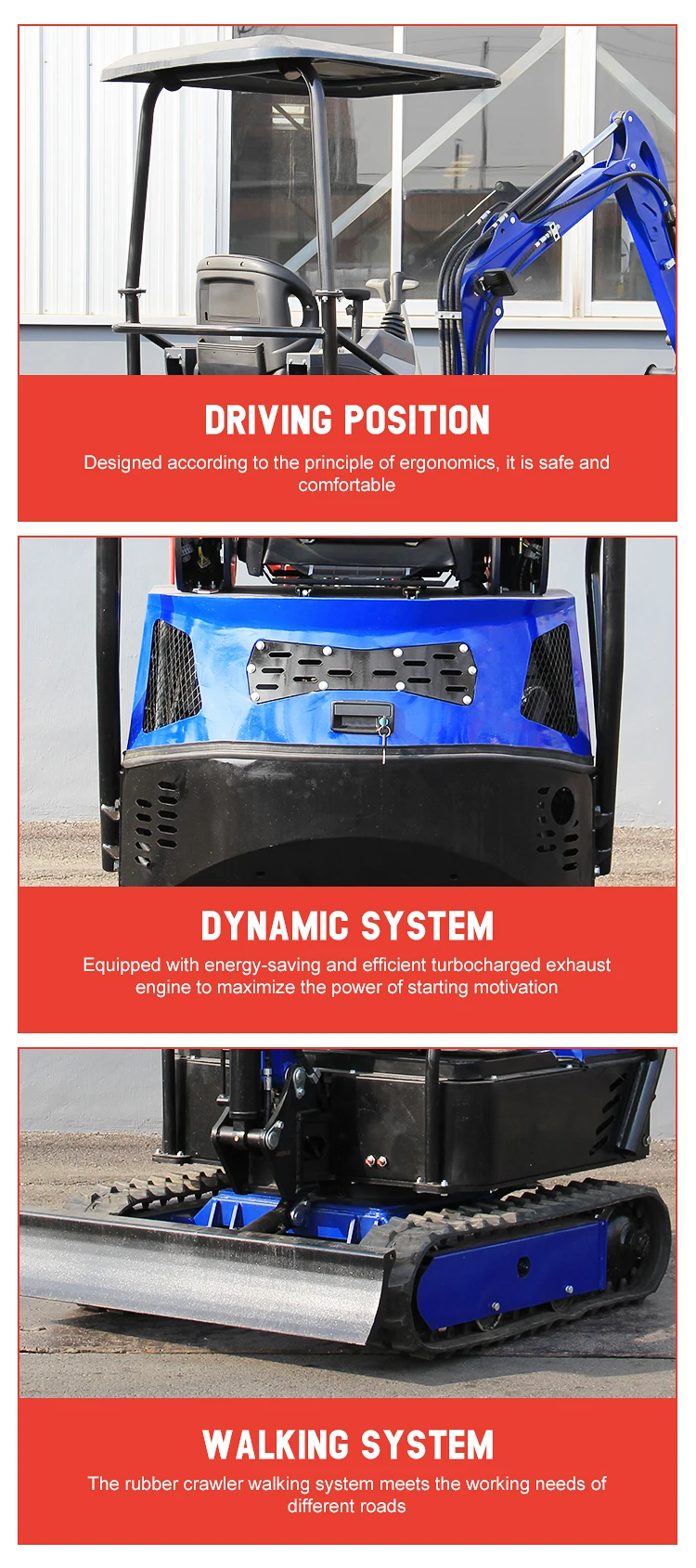 DRIVING POSITION

Designed according to the principle of ergonomics, it is safe and comfortable

DYNAMIC SYSTEM

Equipped with energy-saving and efficient turbocharged exhaust engine to maximize the power of starting motivation

WALKING SYSTEM

The rubber crawler walking system meets the working needs of different roads