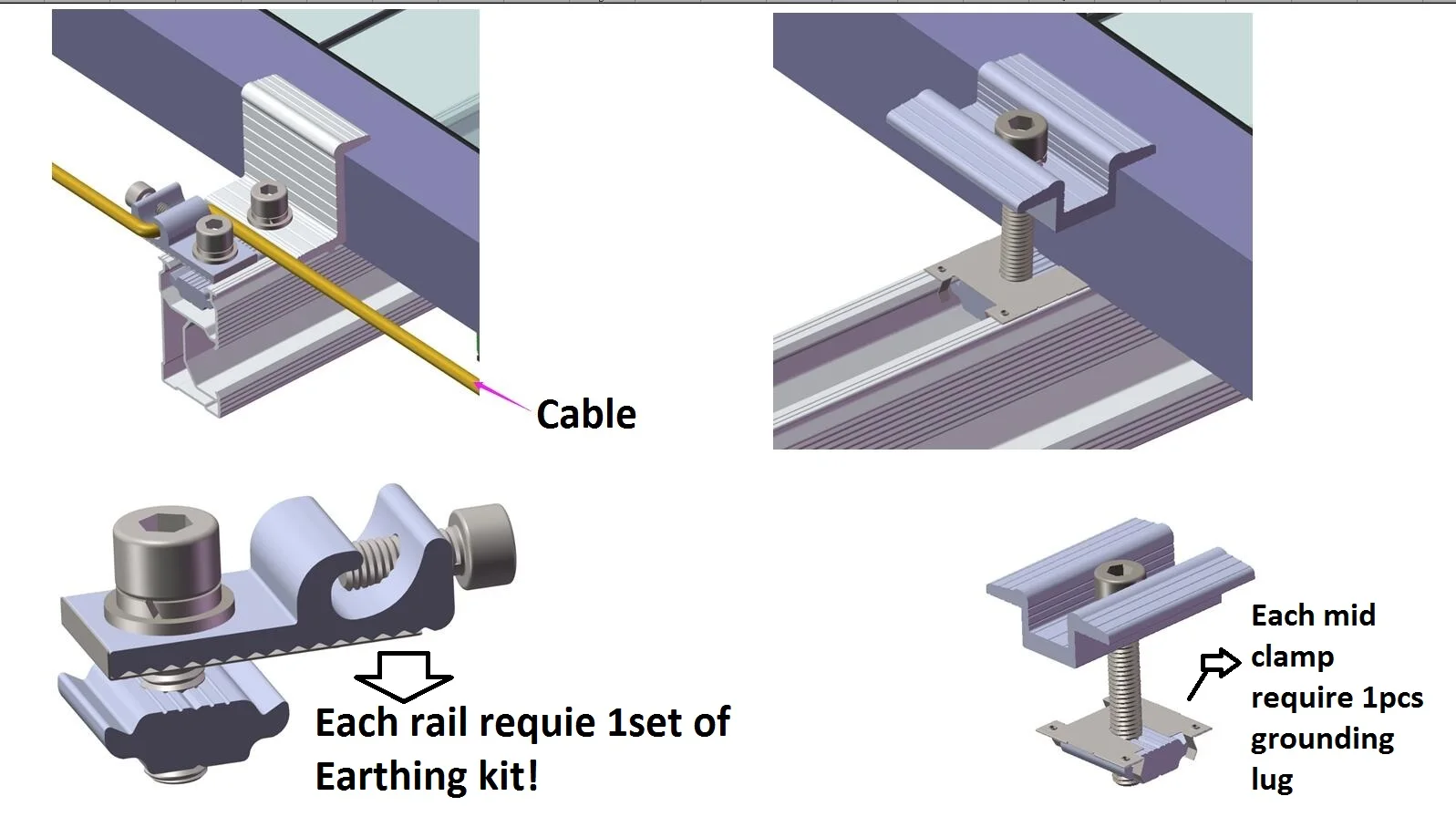 Cable

Each rail requie 1set of Earthing kit!

Each mid clamp require 1pcs grounding lug