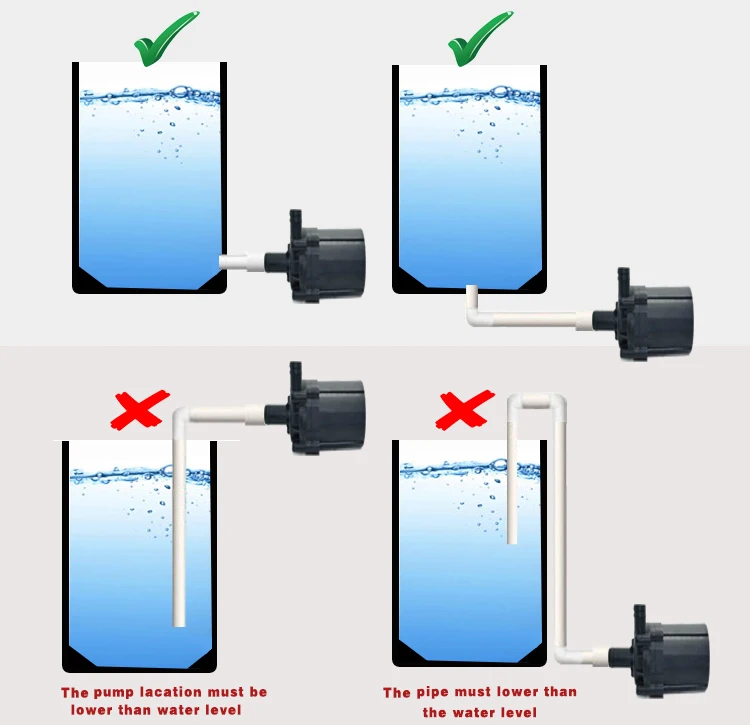 The pump lacation must be lower than water level

The pipe must lower than the water level