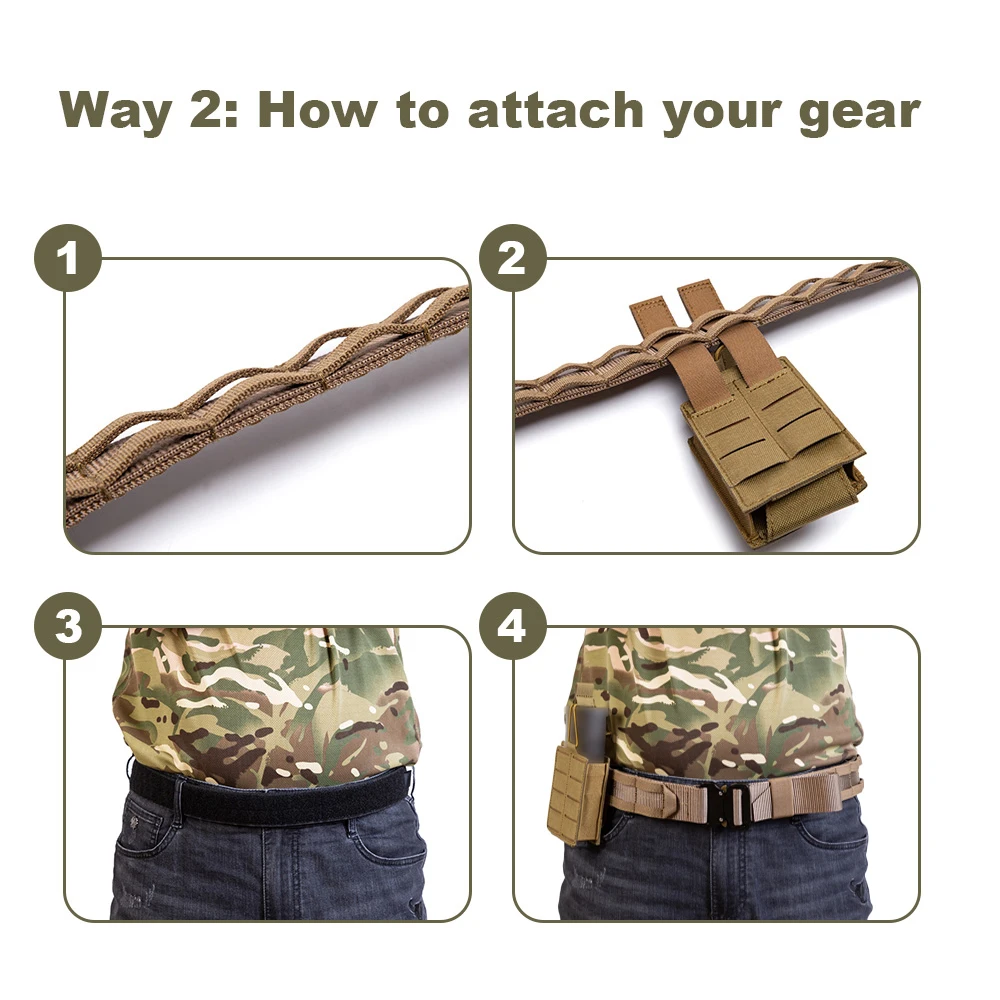 Way 2: How to attach your gear

1

2

3

4