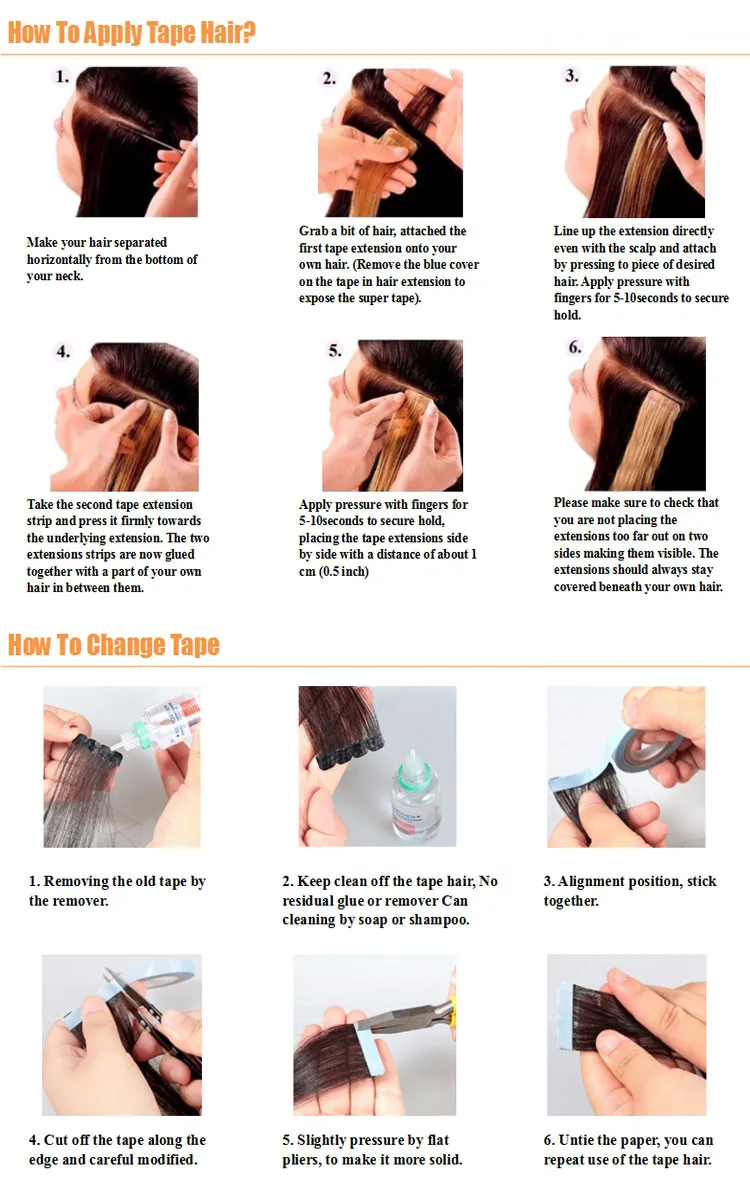 How To Apply Tape Hair?

1.

Make your hair separated horizontally from the bottom of your neck.

2.

Grab a bit of hair, attached the first tape extension onto your own hair. (Remove the blue cover on the tape in hair extension to expose the super tape).

3.

Line up the extension directly even with the scalp and attach by pressing to piece of desired hair. Apply pressure with fingers for 5-10seconds to secure hold.

4.

Take the second tape extension strip and press it firmly towards the underlying extension. The two extensions strips are now glued together with a part of your own hair in between them.

5.

Apply pressure with fingers for 5-10seconds to secure hold, placing the tape extensions side by side with a distance of about 1 cm (0.5 inch)

6.

Please make sure to check that you are not placing the extensions too far out on two sides making them visible. The extensions should always stay covered beneath your own hair.

How To Change Tape

1. Removing the old tape by the remover.

2. Keep clean off the tape hair, No residual glue or remover Can cleaning by soap or shampoo.

3. Alignment position, stick together.

4. Cut off the tape along the edge and careful modified.

5. Slightly pressure by flat pliers, to make it more solid.

6. Untie the paper, you can repeat use of the tape hair.