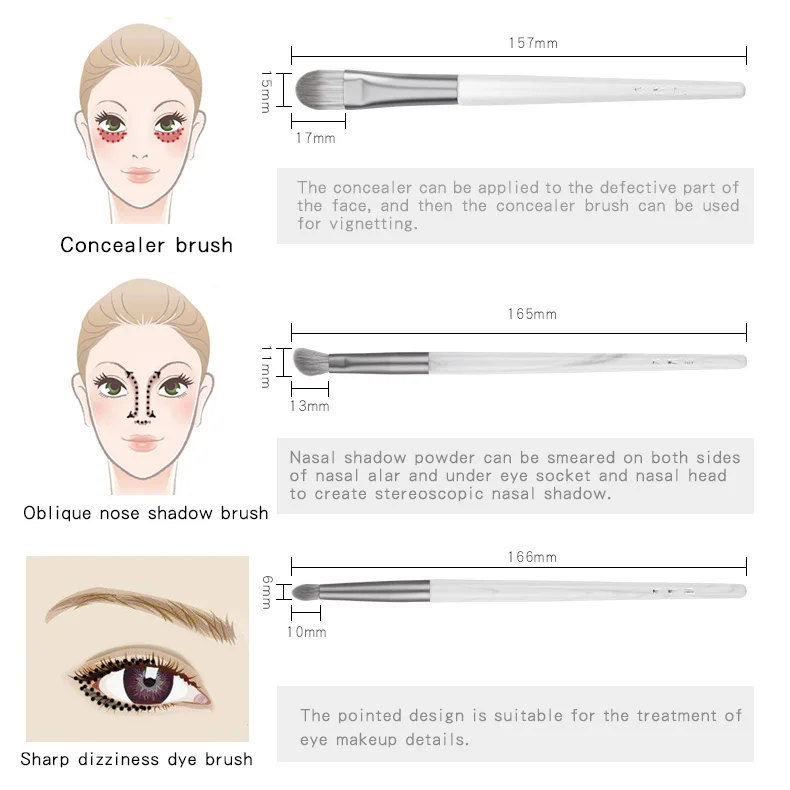 157mm

15mm

17mm

The concealer can be applied to the defective part of the face, and then the concealer brush can be used for vignetting.

Concealer brush

165mm

11mm

13mm

Nasal shadow powder can be smeared on both sides of nasal alar and under eye socket and nasal head to create stereoscopic nasal shadow.

Oblique nose shadow brush

166mm

6mm

10mm

The pointed design is suitable for the treatment of eye makeup details.

Sharp dizziness dye brush