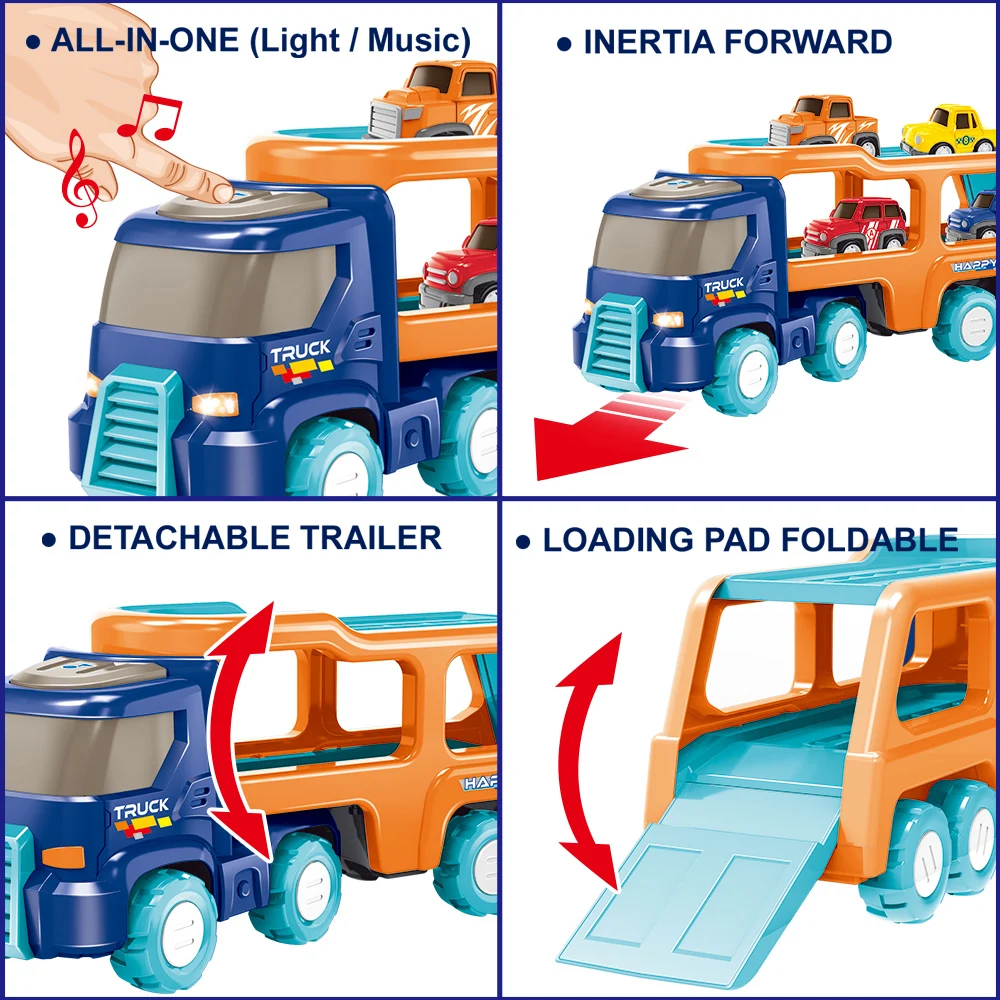 ● ALL-IN-ONE (Light / Music)

TRUCK

● INERTIA FORWARD

TRUCK

HAPPY

● DETACHABLE TRAILER

TRUCK

HAP

● LOADING PAD FOLDABLE