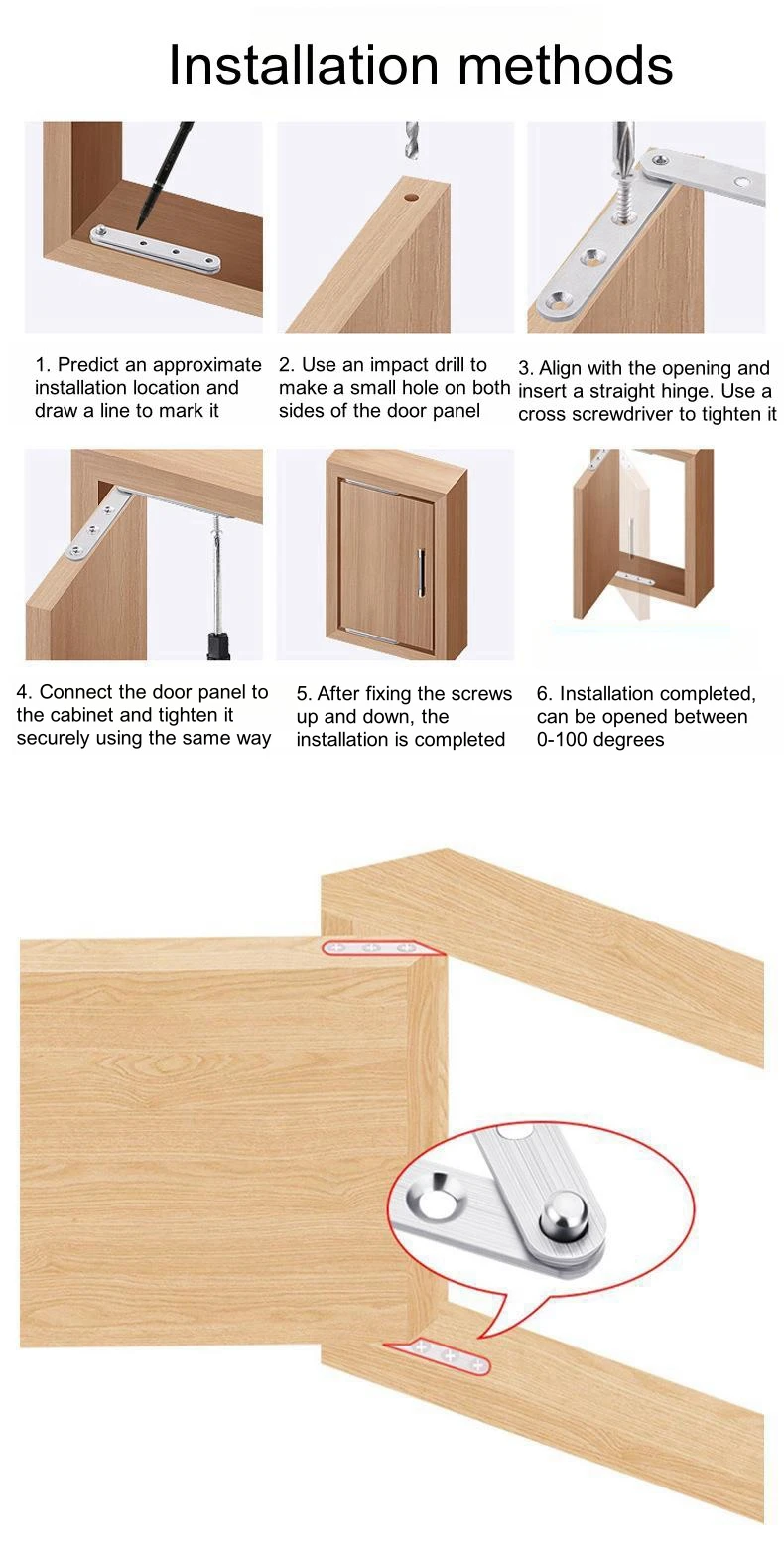 Installation methods

1. Predict an approximate installation location and draw a line to mark it

2. Use an impact drill to make a small hole on both sides of the door panel

3. Align with the opening and insert a straight hinge. Use a cross screwdriver to tighten it

4. Connect the door panel to the cabinet and tighten it securely using the same way

5. After fixing the screws up and down, the installation is completed

6. Installation completed, can be opened between 0-100 degrees