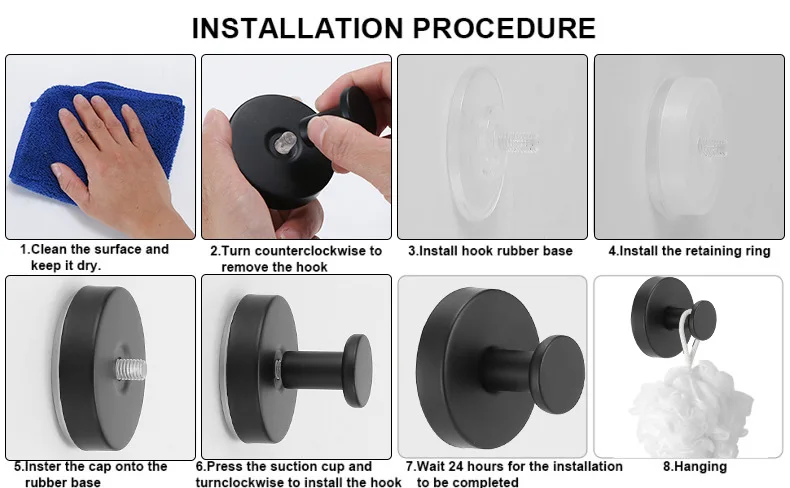 INSTALLATION PROCEDURE

1.Clean the surface and keep it dry.

2.Turn counterclockwise to remove the hook

3.Install hook rubber base

4.Install the retaining ring

5.Inster the cap onto the rubber base

6.Press the suction cup and turnclockwise to install the hook

7.Wait 24 hours for the installation to be completed

8.Hanging