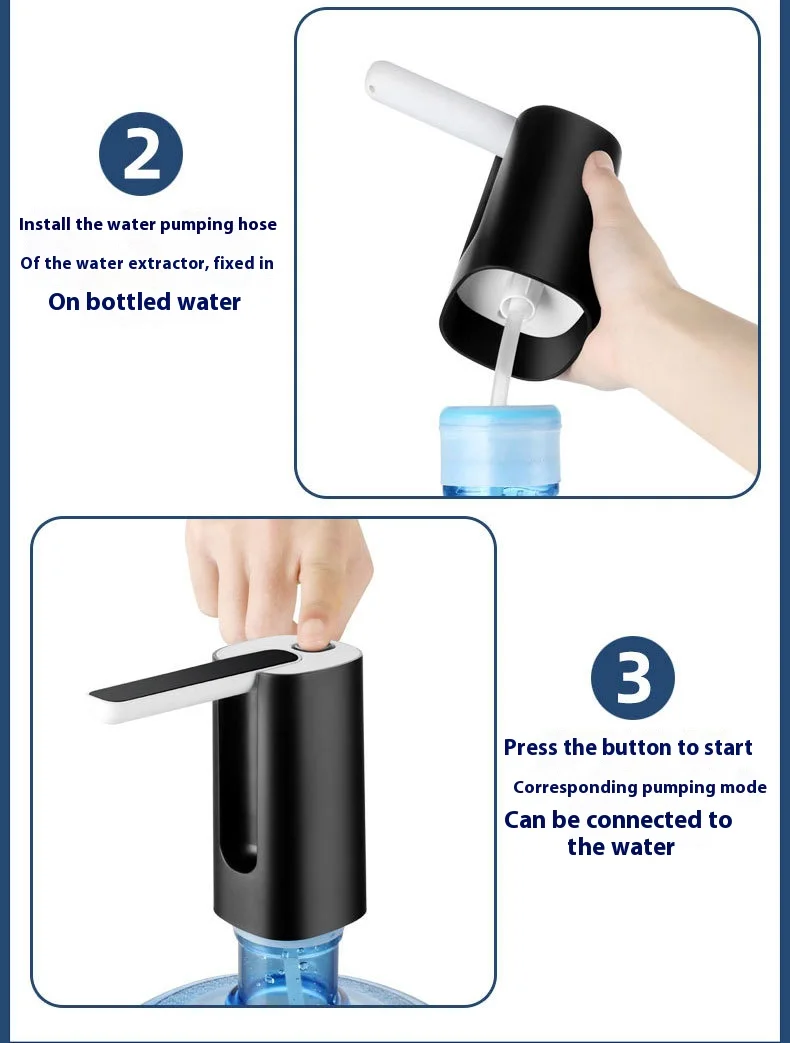 2

Install the water pumping hose

Of the water extractor, fixed in

On bottled water

3

Press the button to start

Corresponding pumping mode

Can be connected to the water