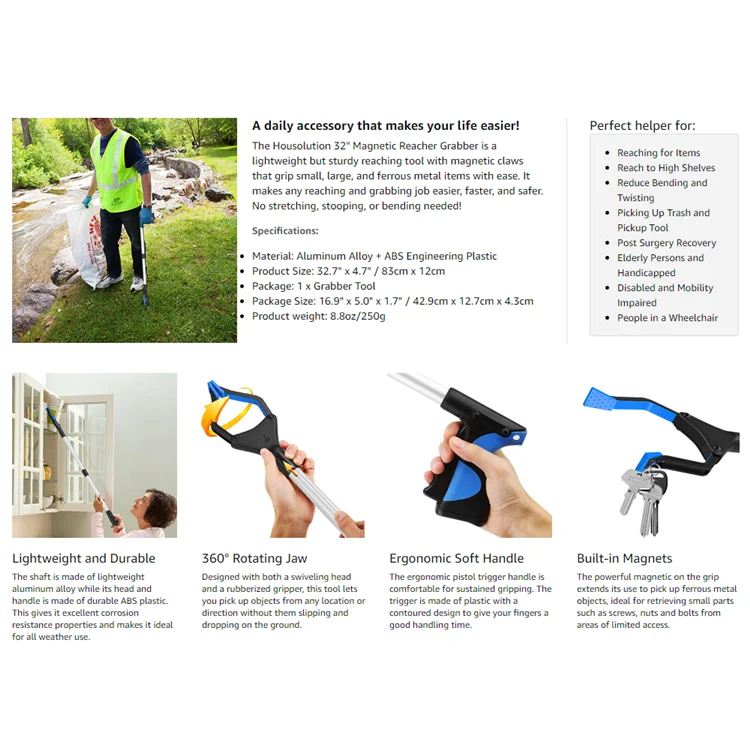 A daily accessory that makes your life easier!

The Housolution 32" Magnetic Reacher Grabber is a lightweight but sturdy reaching tool with magnetic claws that grip small, large, and ferrous metal items with ease. It makes any reaching and grabbing job easier, faster, and safer. No stretching, stooping, or bending needed!

Specifications:

- Material: Aluminum Alloy + ABS Engineering Plastic
- Product Size: 32.7" x 4.7" / 83cm x 12cm
- Package: 1 x Grabber Tool
- Package Size: 16.9" x 5.0" x 1.7" / 42.9cm x 12.7cm x 4.3cm
- Product weight: 8.8oz/250g

Perfect helper for:

- Reaching for Items
- Reach to High Shelves
- Reduce Bending and Twisting
- Picking Up Trash and Pickup Tool
- Post Surgery Recovery
- Elderly Persons and Handicapped
- Disabled and Mobility Impaired
- People in a Wheelchair

Lightweight and Durable
The shaft is made of lightweight aluminum alloy while its head and handle is made of durable ABS plastic. This gives it excellent corrosion resistance properties and makes it ideal for all weather use.

360° Rotating Jaw
Designed with both a swiveling head and a rubberized gripper, this tool lets you pick up objects from any location or direction without them slipping and dropping on the ground.

Ergonomic Soft Handle
The ergonomic pistol trigger handle is comfortable for sustained gripping. The trigger is made of plastic with a contoured design to give your fingers a good handling time.

Built-in Magnets
The powerful magnetic on the grip extends its use to pick up ferrous metal objects, ideal for retrieving small parts such as screws, nuts and bolts from areas of limited access.