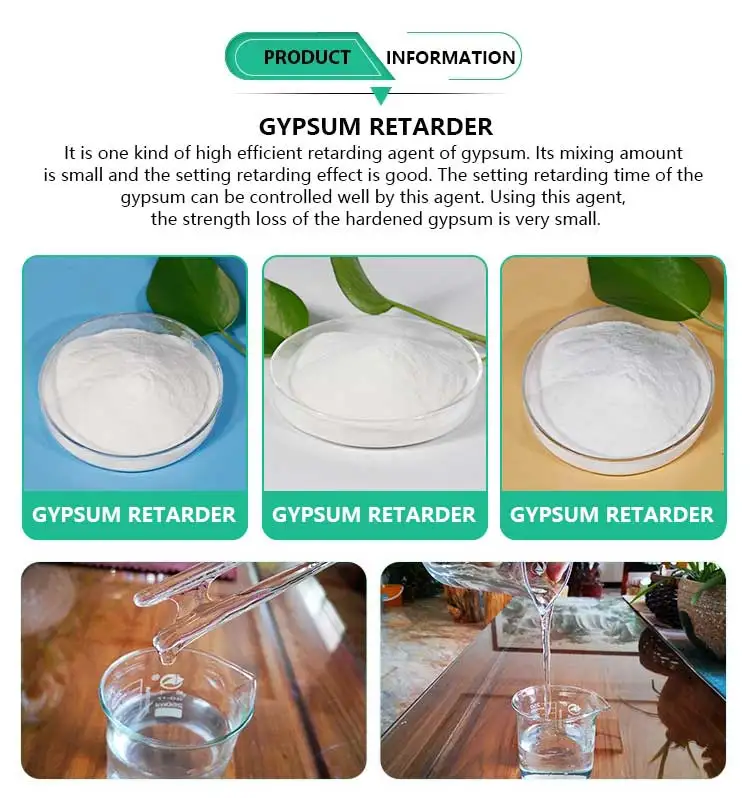 PRODUCT INFORMATION

GYPSUM RETARDER

It is one kind of high efficient retarding agent of gypsum. Its mixing amount is small and the setting retarding effect is good. The setting retarding time of the gypsum can be controlled well by this agent. Using this agent, the strength loss of the hardened gypsum is very small.

GYPSUM RETARDER

GYPSUM RETARDER

GYPSUM RETARDER