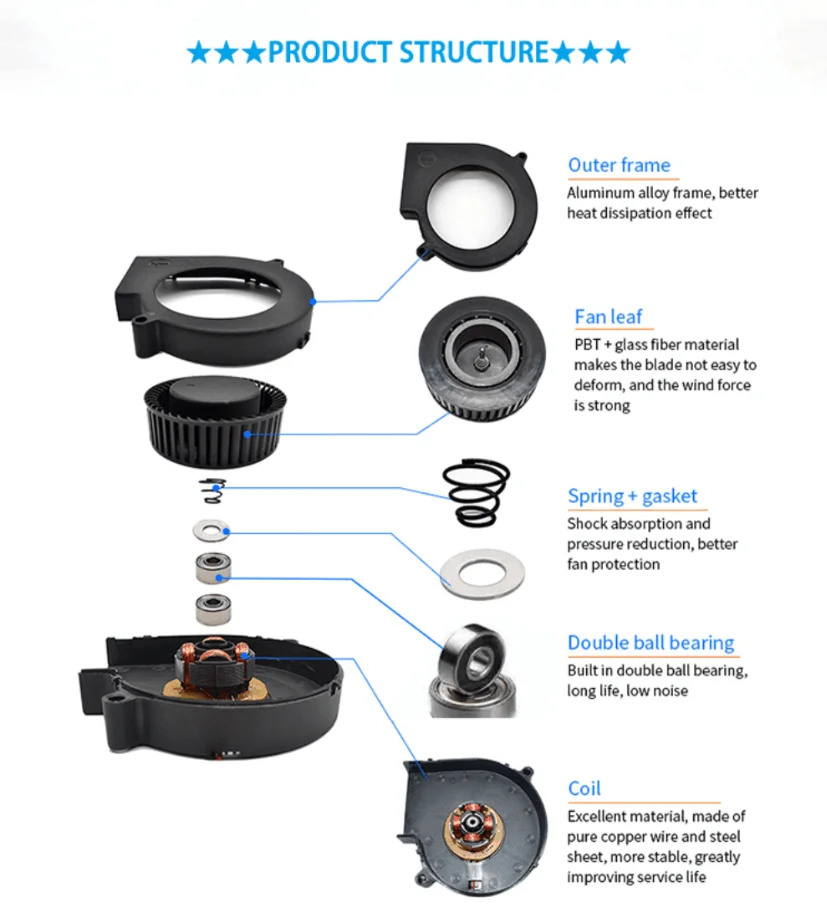 ★★★PRODUCT STRUCTURE★★★

Outer frame
Aluminum alloy frame, better heat dissipation effect

Fan leaf
PBT + glass fiber material makes the blade not easy to deform, and the wind force is strong

Spring + gasket
Shock absorption and pressure reduction, better fan protection

Double ball bearing
Built in double ball bearing, long life, low noise

Coil
Excellent material, made of pure copper wire and steel sheet, more stable, greatly improving service life