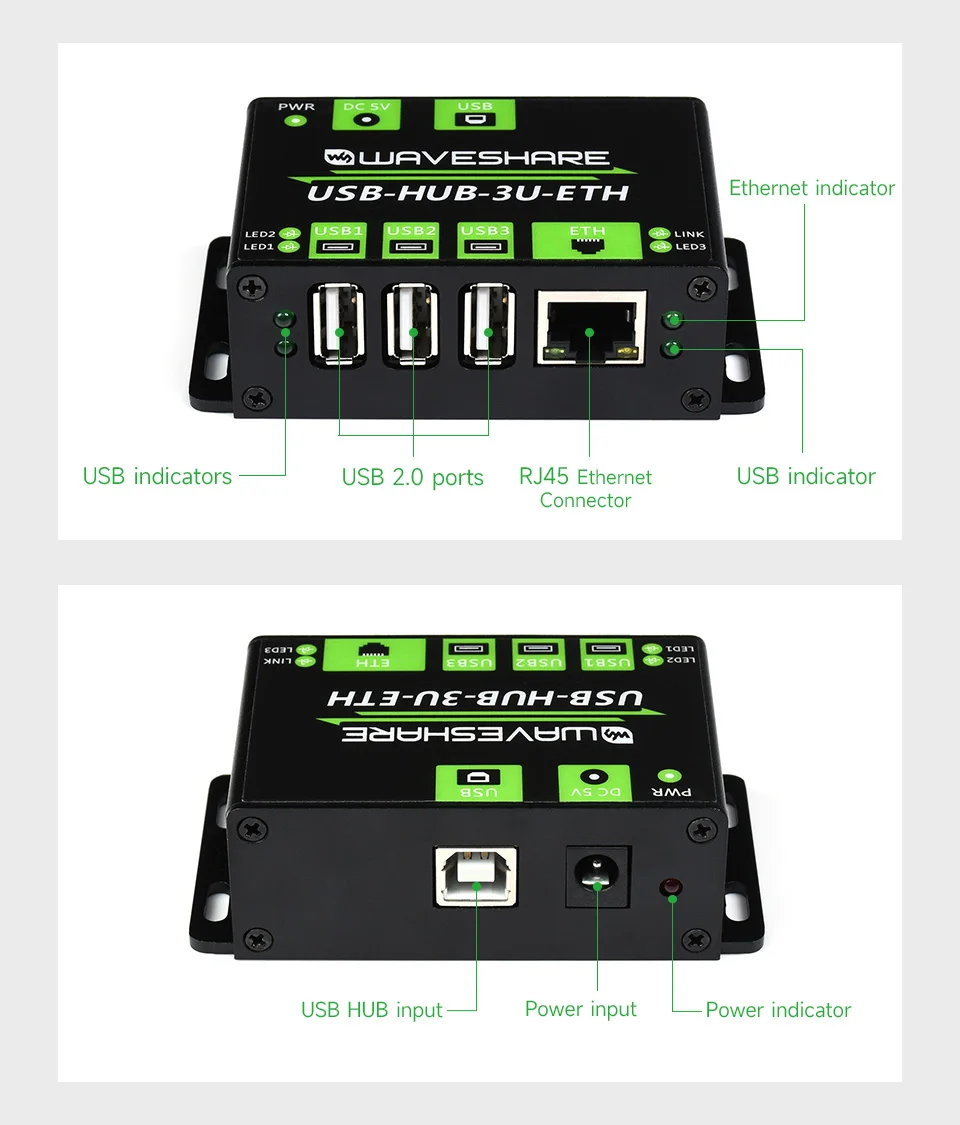 PWR DC 5V USB
WAVESHARE
USB-HUB-3U-ETH
LED2 LED1 USB1 USB2 USB3 ETH LINK LED3

Ethernet indicator

USB indicators
USB 2.0 ports
RJ45 Ethernet Connector
USB indicator

LED3 LINK ETH USB3 USB2 USB1 LED1 LED2
USB-HUB-3U-ETH
WAVESHARE
USB DC 5V PWR

USB HUB input
Power input
Power indicator