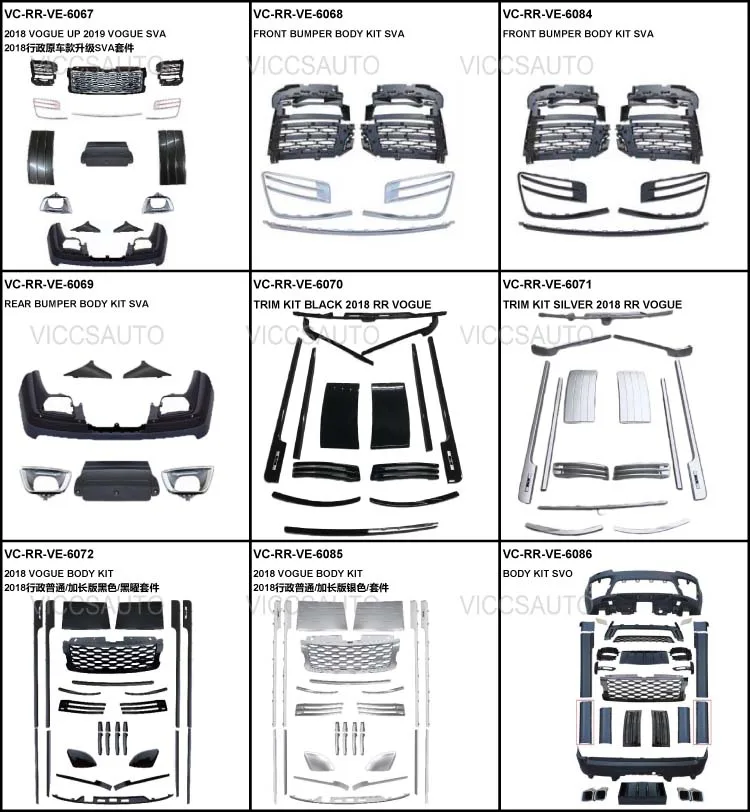 VC-RR-VE-6067
2018 VOGUE UP 2019 VOGUE SVA
2018行政原车款升级SVA套件

VC-RR-VE-6068
FRONT BUMPER BODY KIT SVA
VICCSAUTO

VC-RR-VE-6084
FRONT BUMPER BODY KIT SVA
VICCSAUTO

VC-RR-VE-6069
REAR BUMPER BODY KIT SVA
VICCSAUTO

VC-RR-VE-6070
TRIM KIT BLACK 2018 RR VOGUE
VICCSAUTO

VC-RR-VE-6071
TRIM KIT SILVER 2018 RR VOGUE
VICCSAUTO

VC-RR-VE-6072
2018 VOGUE BODY KIT
2018行政普通/加长版黑色/黑曜套件
VICCSAUTO

VC-RR-VE-6085
2018 VOGUE BODY KIT
2018行政普通/加长版银色/套件
VICCSAUTO

VC-RR-VE-6086
BODY KIT SVO
VICCSAUTO