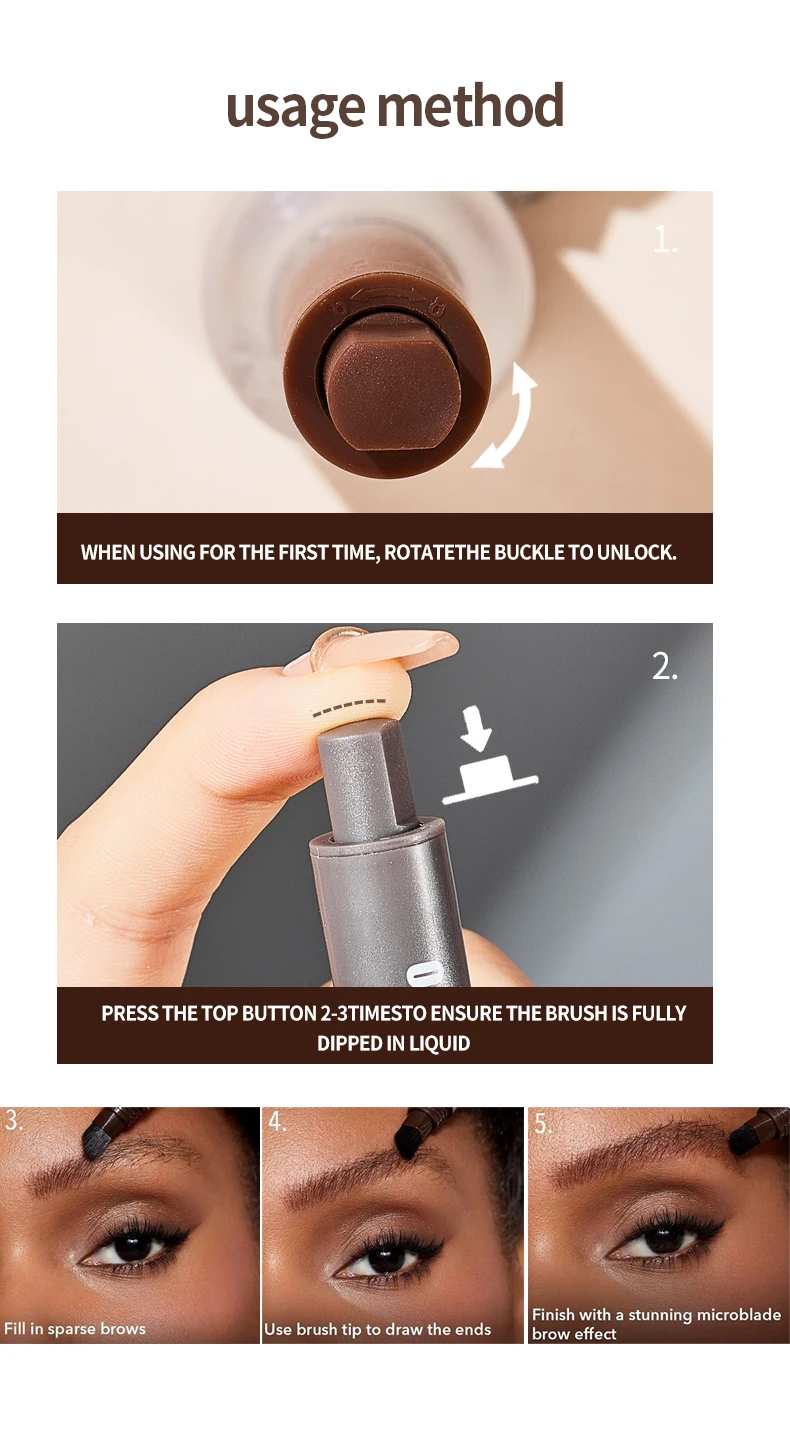 usage method

1.

WHEN USING FOR THE FIRST TIME, ROTATETHE BUCKLE TO UNLOCK.

2.

PRESS THE TOP BUTTON 2-3TIMESTO ENSURE THE BRUSH IS FULLY DIPPED IN LIQUID

3.

Fill in sparse brows

4.

Use brush tip to draw the ends

5.

Finish with a stunning microblade brow effect