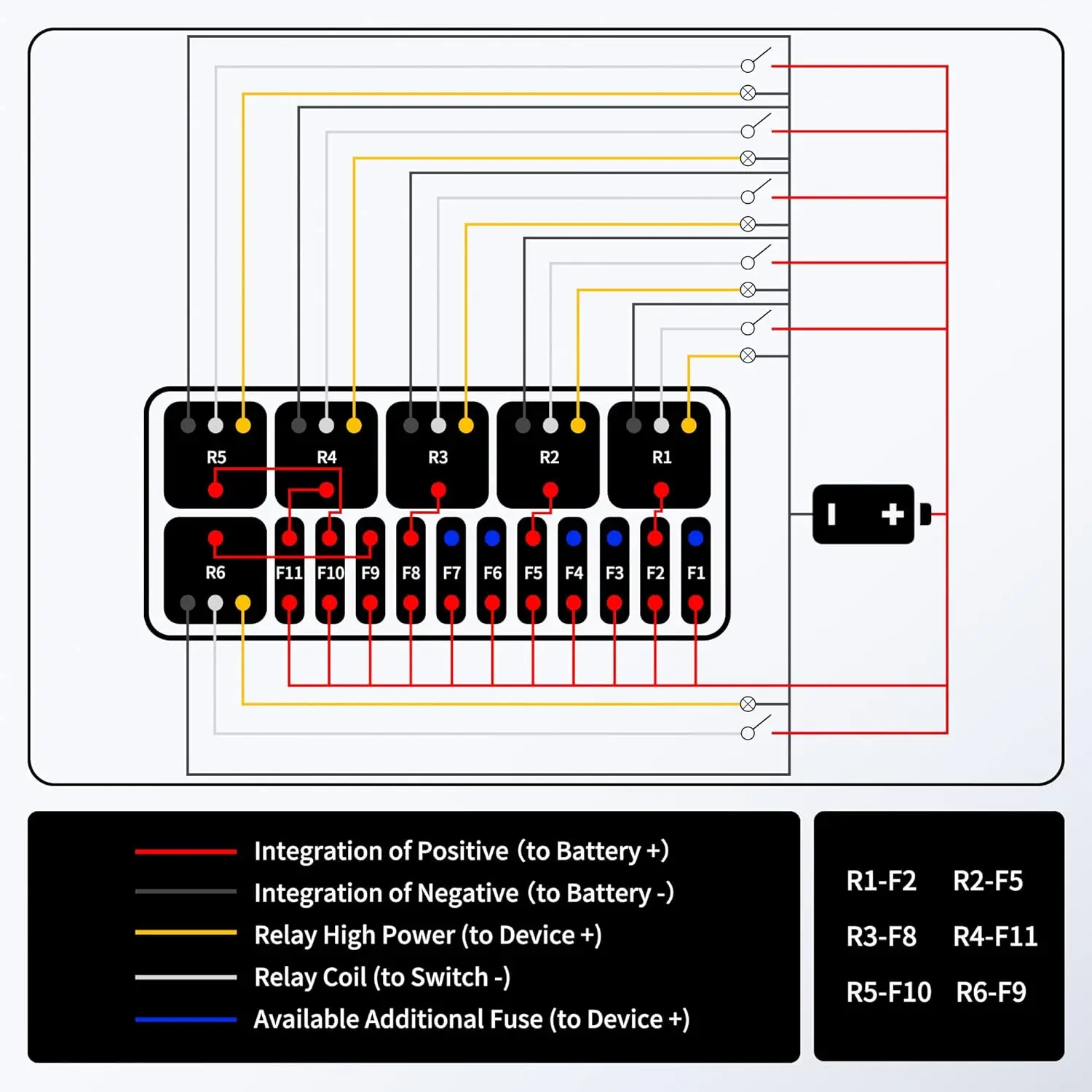 R5 R4 R3 R2 R1

R6 F11 F10 F9 F8 F7 F6 F5 F4 F3 F2 F1

Integration of Positive (to Battery +)
Integration of Negative (to Battery -)
Relay High Power (to Device +)
Relay Coil (to Switch -)
Available Additional Fuse (to Device +)

R1-F2 R2-F5
R3-F8 R4-F11
R5-F10 R6-F9