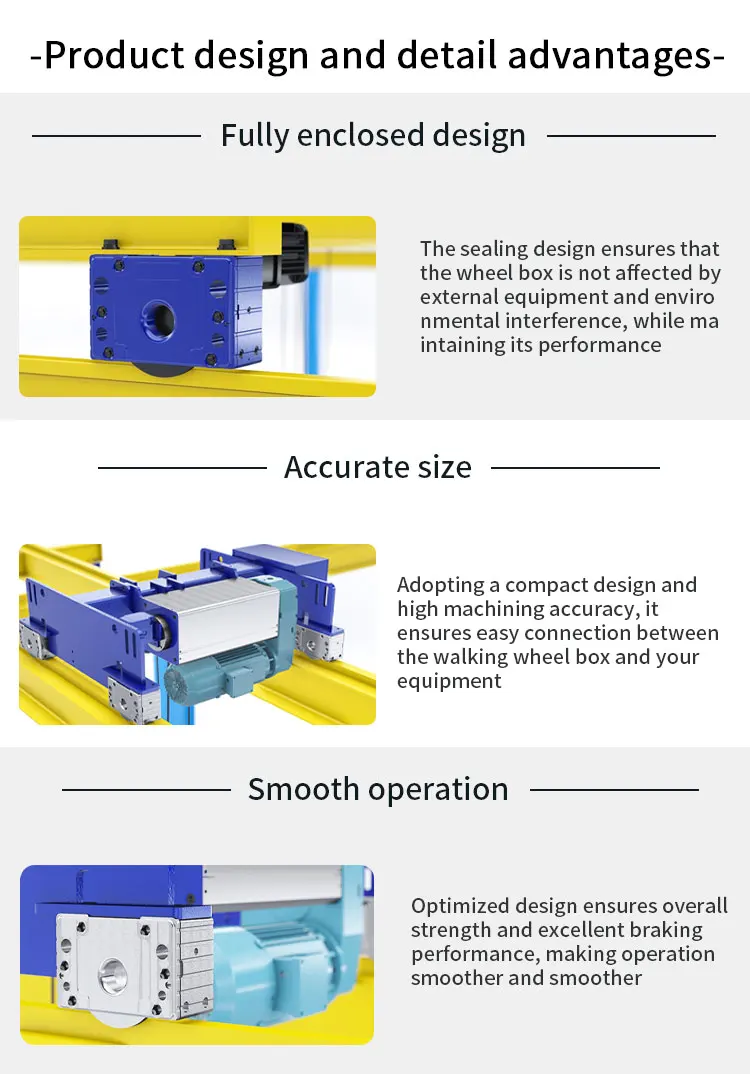 -Product design and detail advantages-

Fully enclosed design

The sealing design ensures that the wheel box is not affected by external equipment and enviro nmental interference, while ma intaining its performance

Accurate size

Adopting a compact design and high machining accuracy, it ensures easy connection between the walking wheel box and your equipment

Smooth operation

Optimized design ensures overall strength and excellent braking performance, making operation smoother and smoother