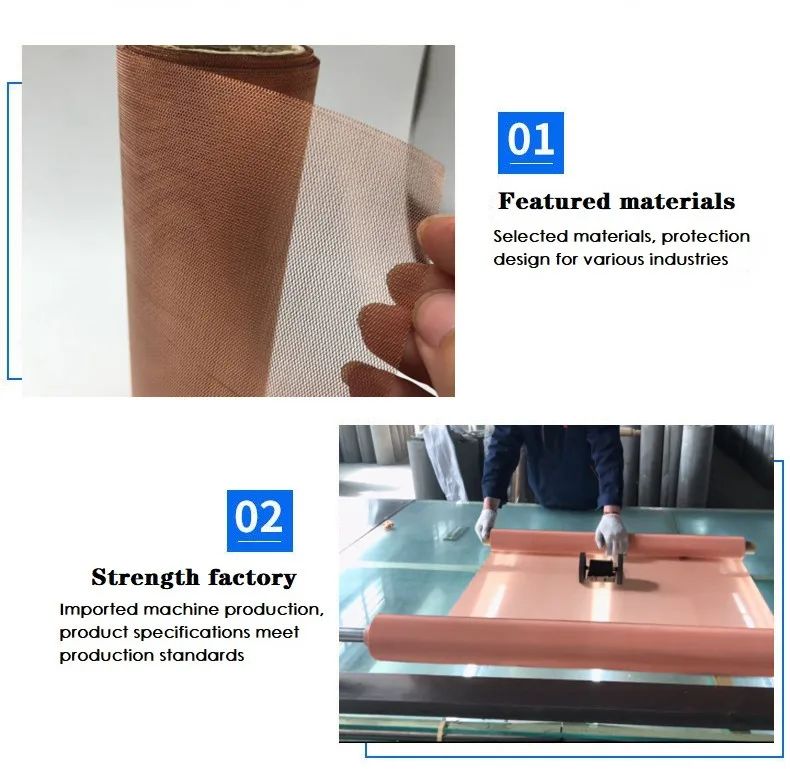 01

Featured materials

Selected materials, protection design for various industries

02

Strength factory

Imported machine production, product specifications meet production standards