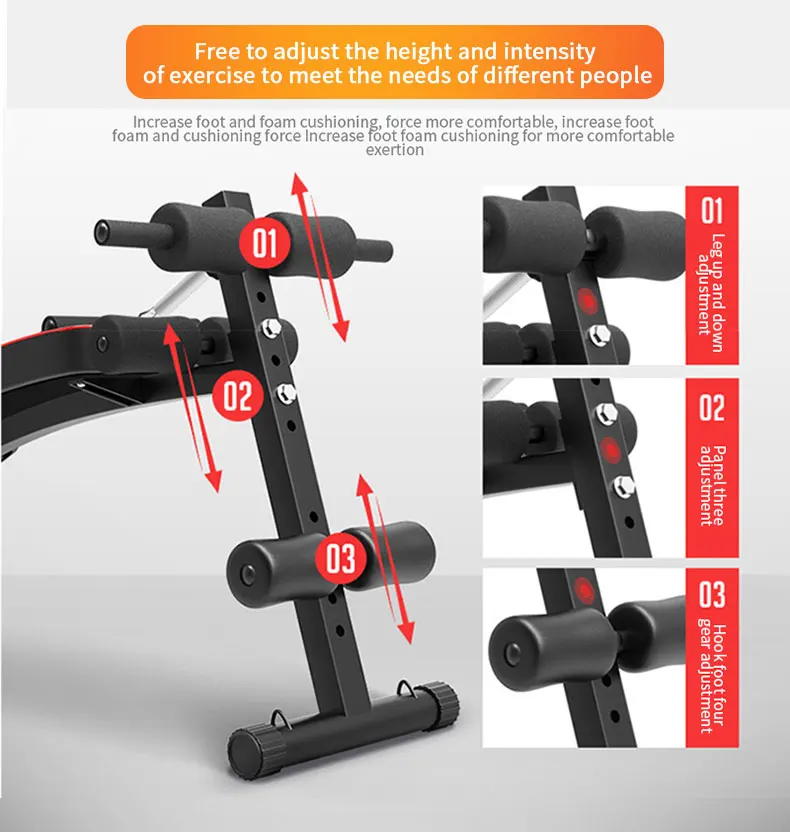 Free to adjust the height and intensity of exercise to meet the needs of different people

Increase foot and foam cushioning, force more comfortable, increase foot foam and cushioning force Increase foot foam cushioning for more comfortable exertion

01

02

03

01
Leg up and down adjustment

02
Panel three adjustment

03
Hook foot four gear adjustment