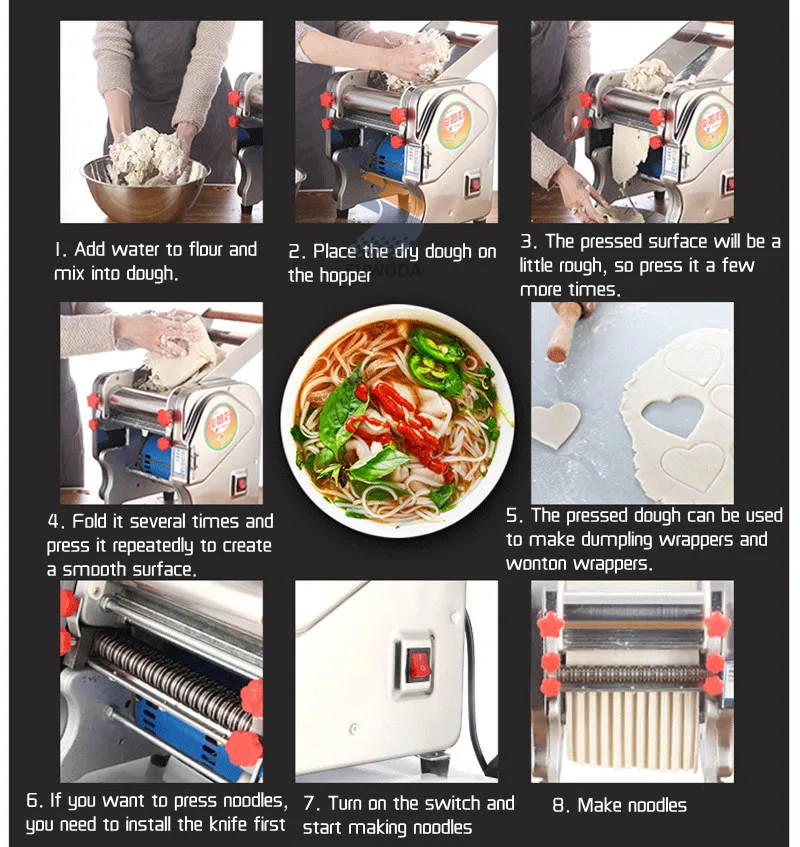 1. Add water to flour and mix into dough.

2. Place the dry dough on the hopper

3. The pressed surface will be a little rough, so press it a few more times.

4. Fold it several times and press it repeatedly to create a smooth surface.

5. The pressed dough can be used to make dumpling wrappers and wonton wrappers.

6. If you want to press noodles, you need to install the knife first

7. Turn on the switch and start making noodles

8. Make noodles