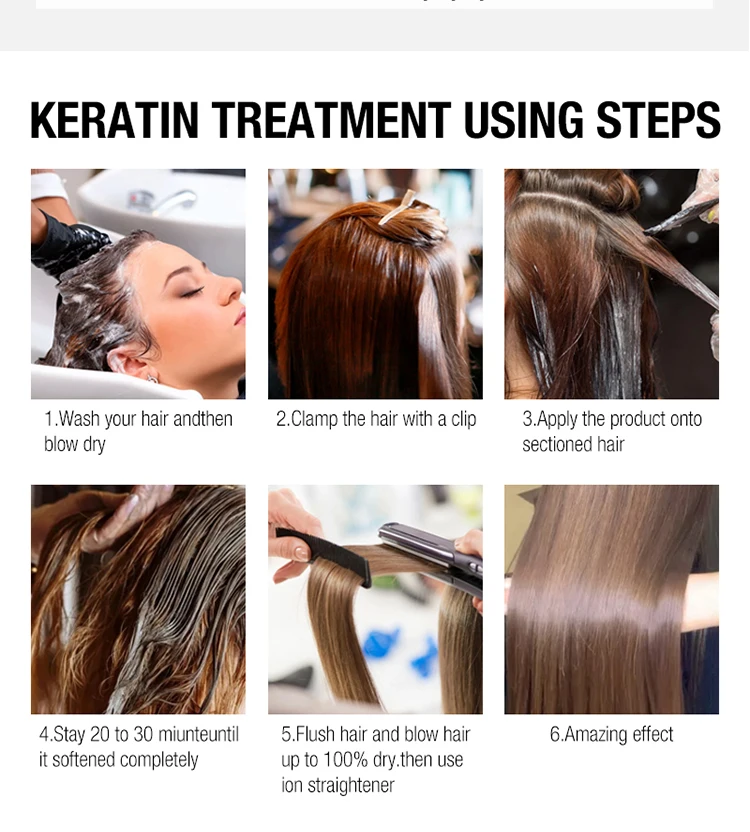 KERATIN TREATMENT USING STEPS

1.Wash your hair andthen blow dry

2.Clamp the hair with a clip

3.Apply the product onto sectioned hair

4.Stay 20 to 30 miunteuntil it softened completely

5.Flush hair and blow hair up to 100% dry.then use ion straightener

6.Amazing effect