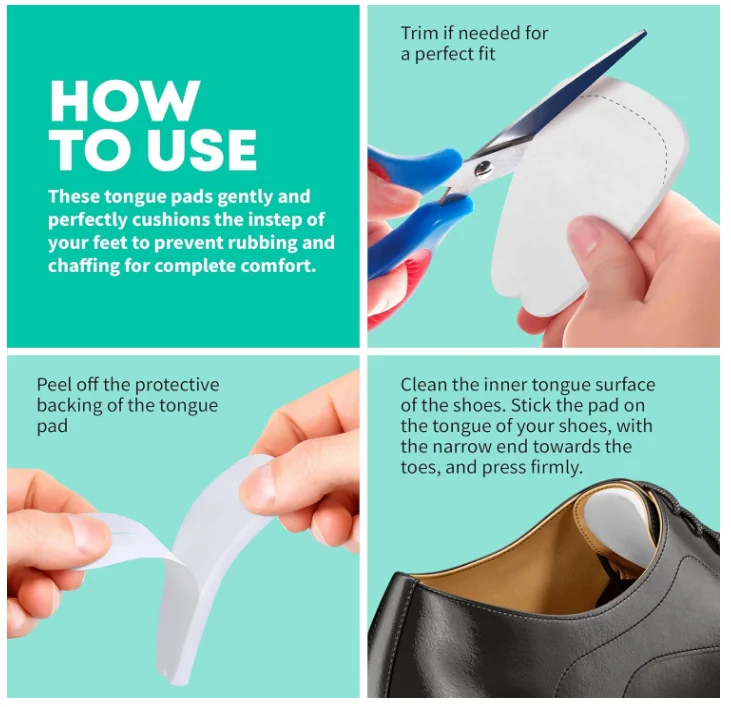 HOW TO USE

These tongue pads gently and perfectly cushions the instep of your feet to prevent rubbing and chaffing for complete comfort.

Trim if needed for a perfect fit

Peel off the protective backing of the tongue pad

Clean the inner tongue surface of the shoes. Stick the pad on the tongue of your shoes, with the narrow end towards the toes, and press firmly.