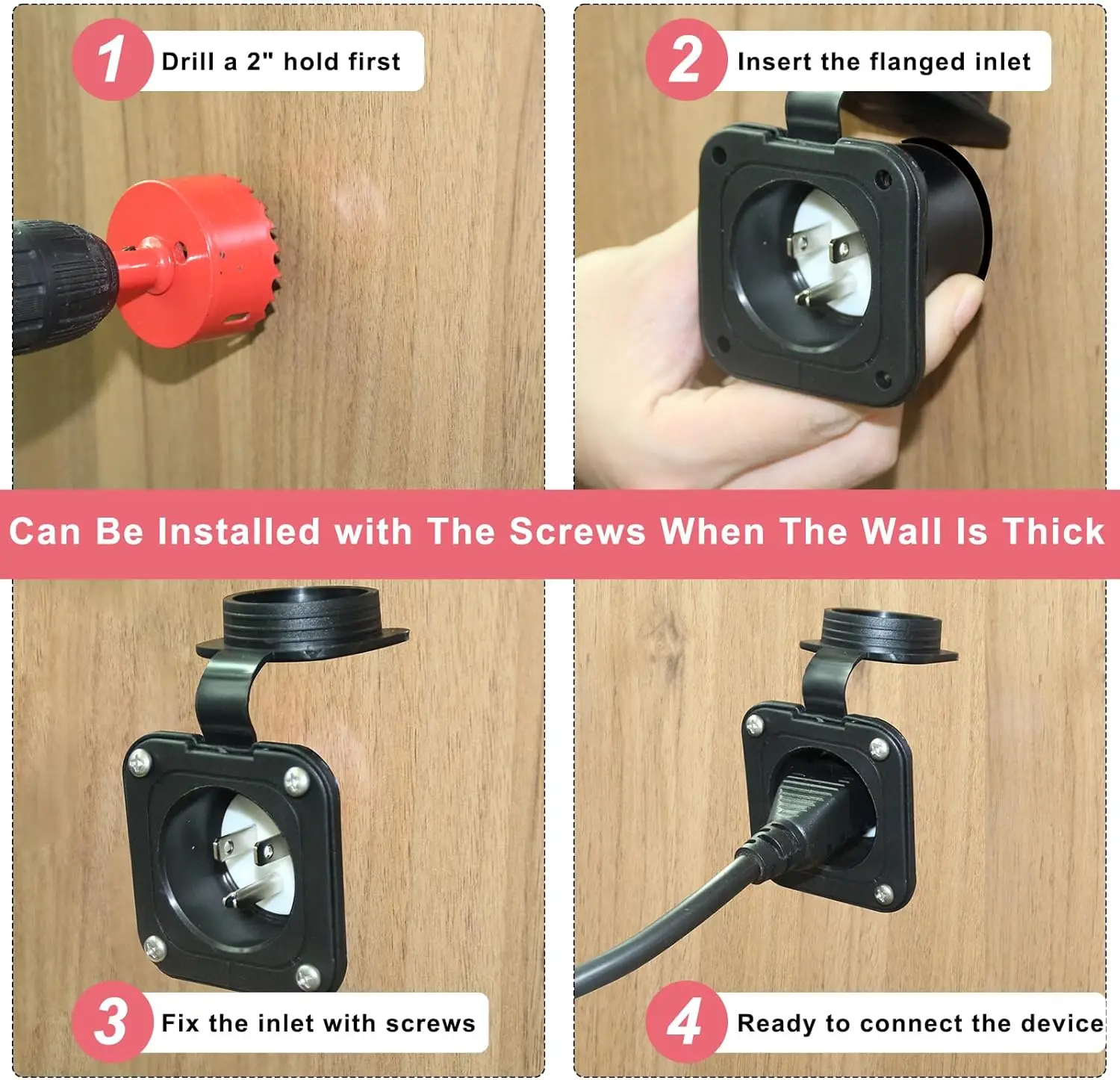 1 Drill a 2" hold first

2 Insert the flanged inlet

Can Be Installed with The Screws When The Wall Is Thick

3 Fix the inlet with screws

4 Ready to connect the device