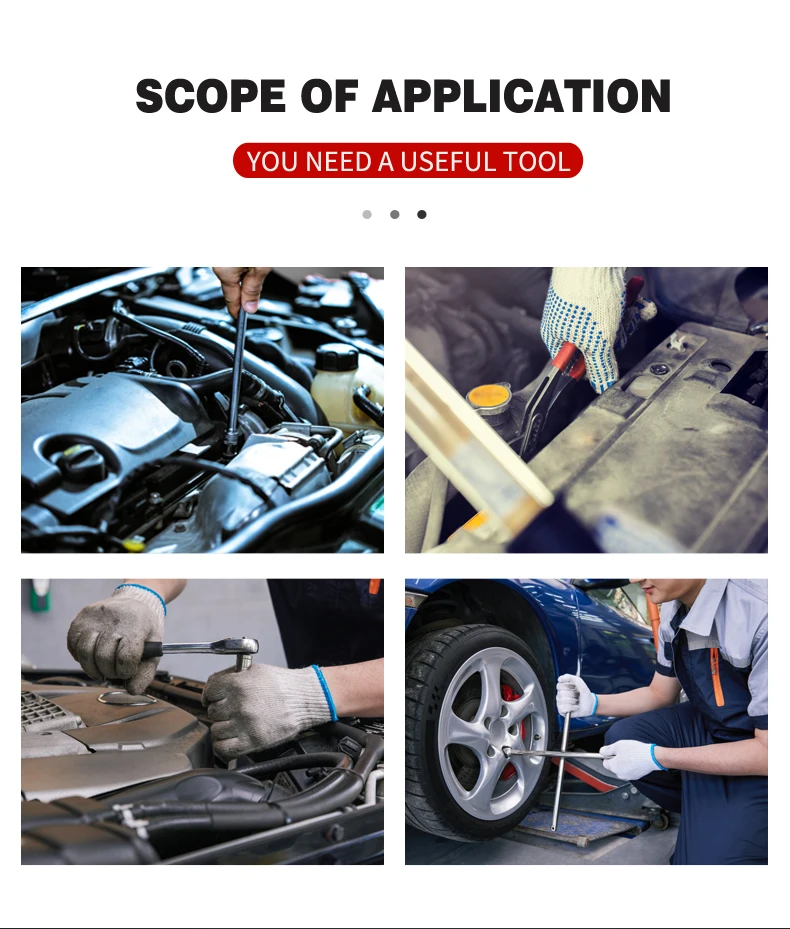 SCOPE OF APPLICATION

YOU NEED A USEFUL TOOL