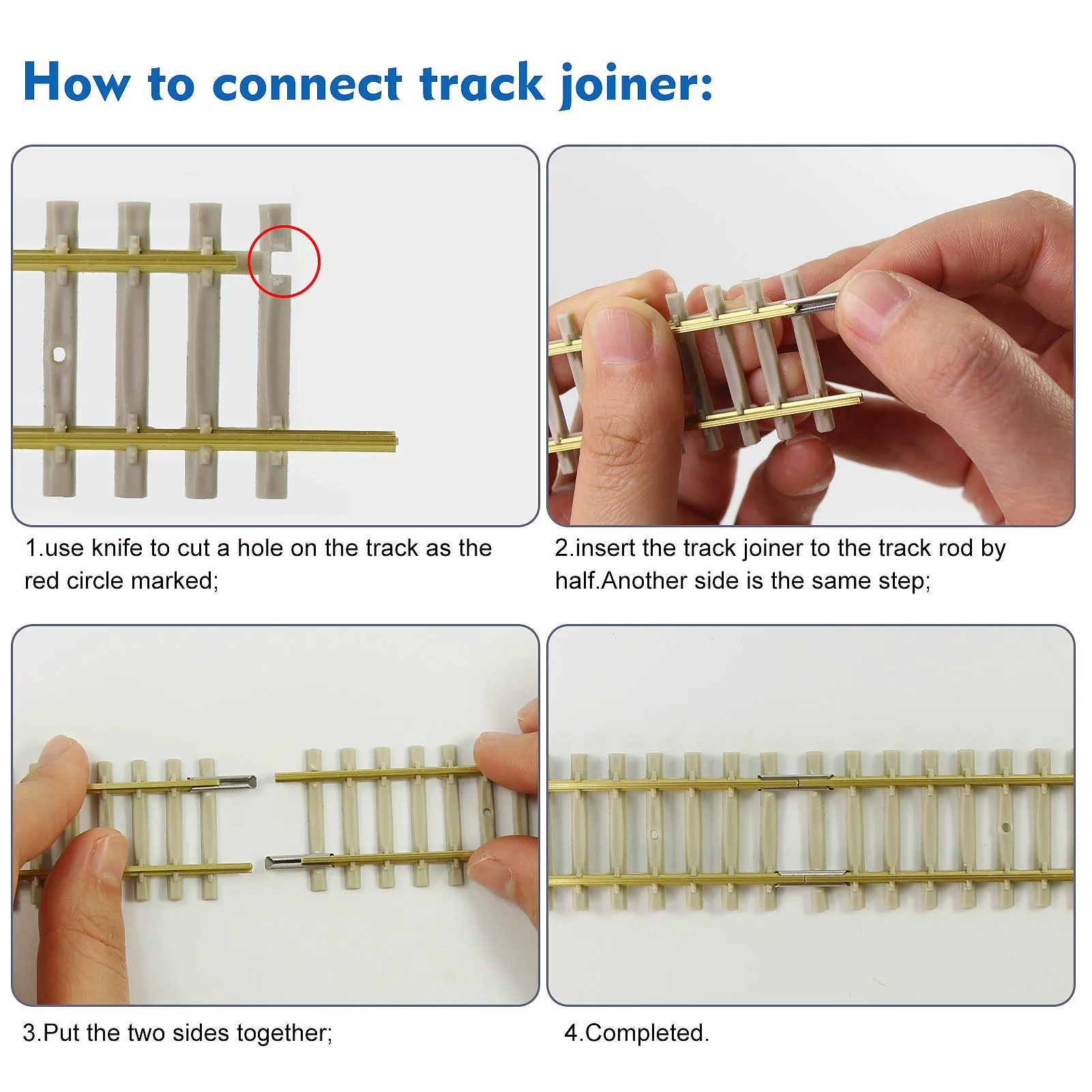 How to connect track joiner:

1.use knife to cut a hole on the track as the red circle marked;

2.insert the track joiner to the track rod by half.Another side is the same step;

3.Put the two sides together;

4.Completed.